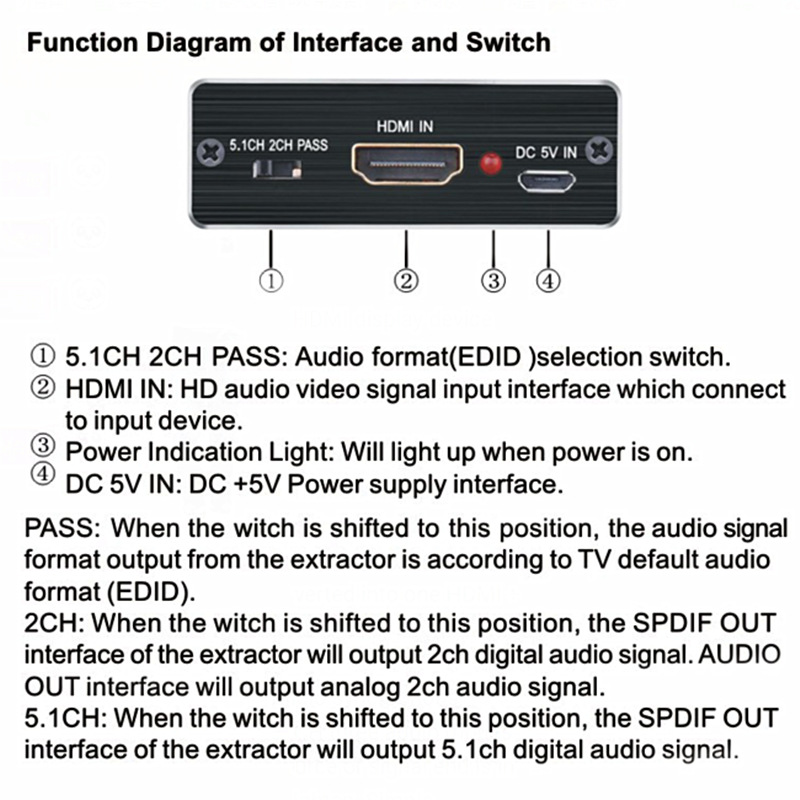 Function Diagram of Interface and Switch

5.1CH 2CH PASS
HDMI IN
DC 5V IN

①
②
③
④

① 5.1CH 2CH PASS: Audio format(EDID )selection switch.
② HDMI IN: HD audio video signal input interface which connect to input device.
③ Power Indication Light: Will light up when power is on.
④ DC 5V IN: DC +5V Power supply interface.

PASS: When the witch is shifted to this position, the audio signal format output from the extractor is according to TV default audio format (EDID).
2CH: When the witch is shifted to this position, the SPDIF OUT interface of the extractor will output 2ch digital audio signal. AUDIO OUT interface will output analog 2ch audio signal.
5.1CH: When the witch is shifted to this position, the SPDIF OUT interface of the extractor will output 5.1ch digital audio signal.