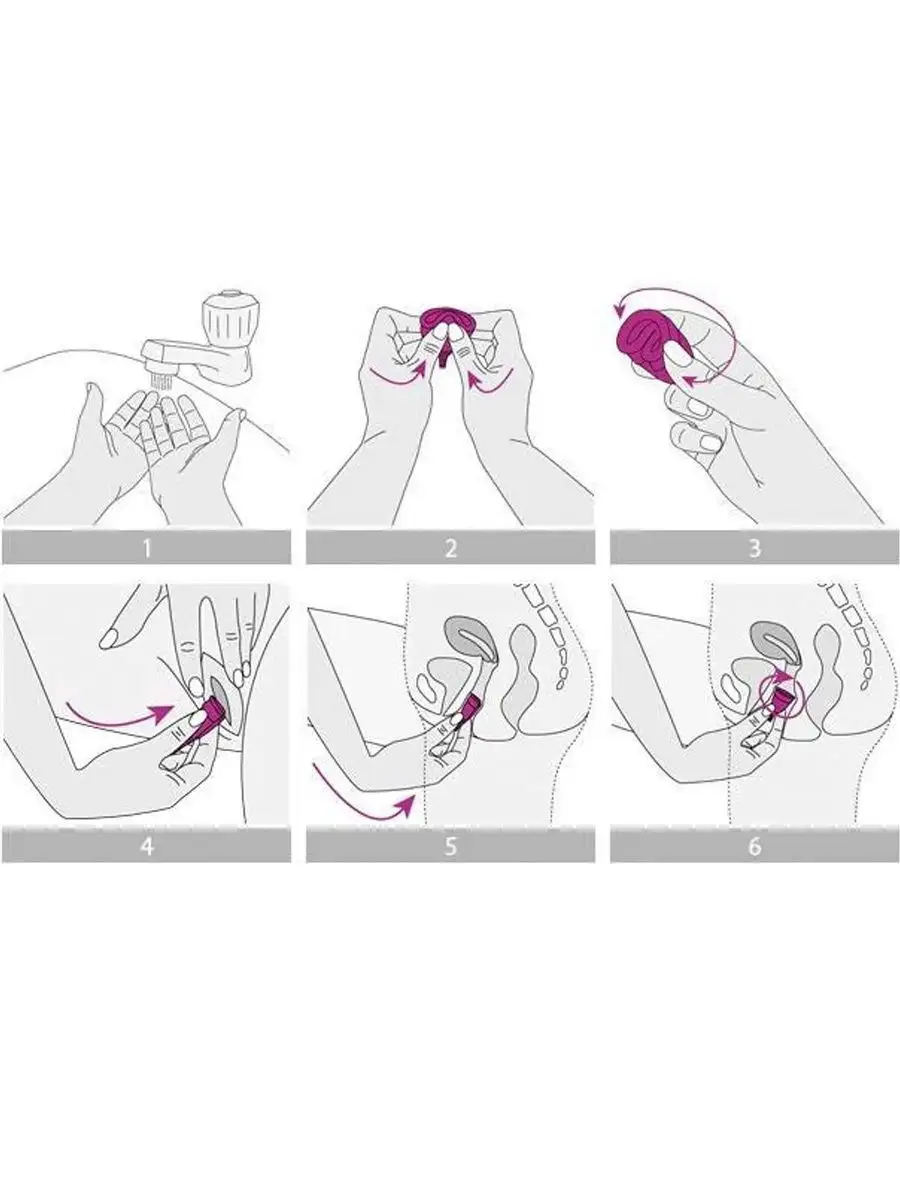 1
2
3
4
5
6