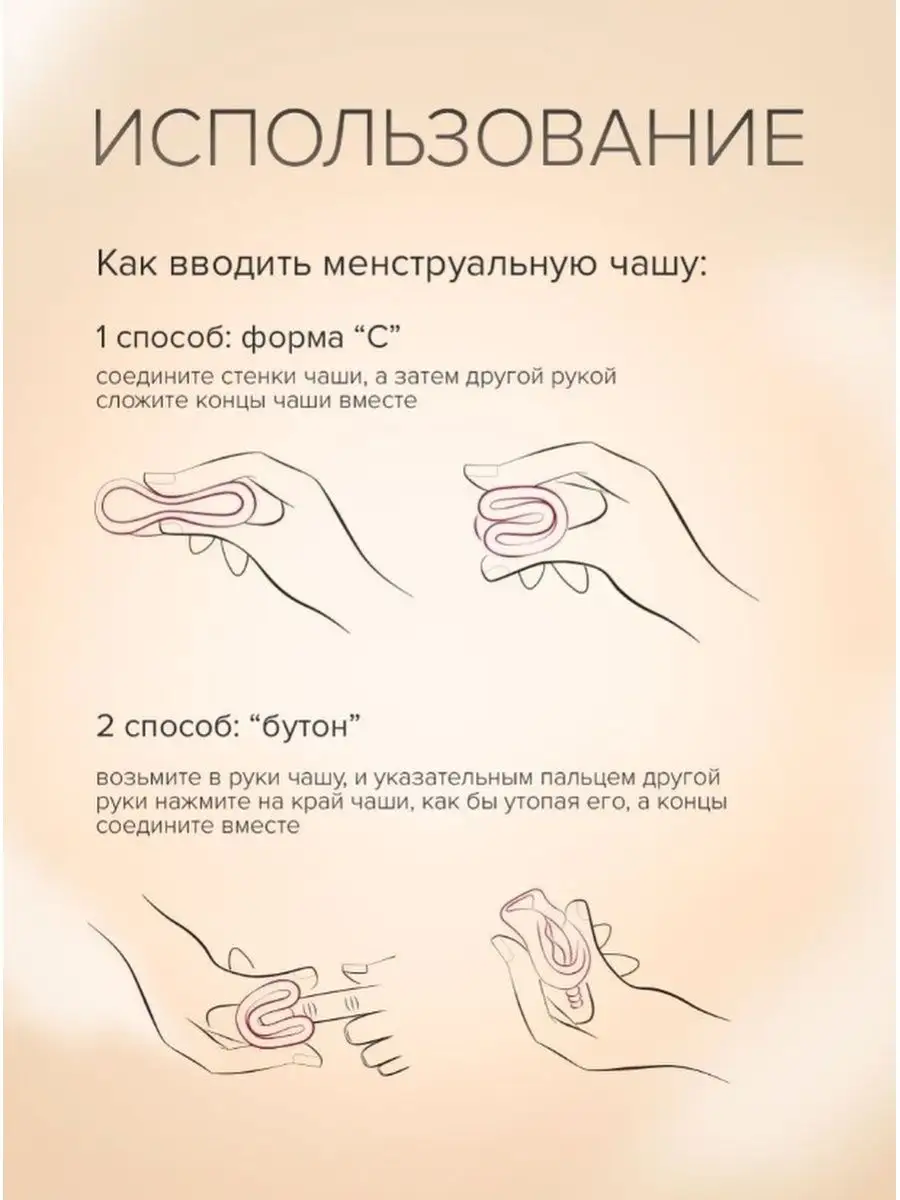 ИСПОЛЬЗОВАНИЕ

Как вводить менструальную чашу:

1 способ: форма “С”

соедините стенки чаши, а затем другой рукой сложите концы чаши вместе

2 способ: “бутон”

возьмите в руки чашу, и указательным пальцем другой руки нажмите на край чаши, как бы утопая его, а концы соедините вместе