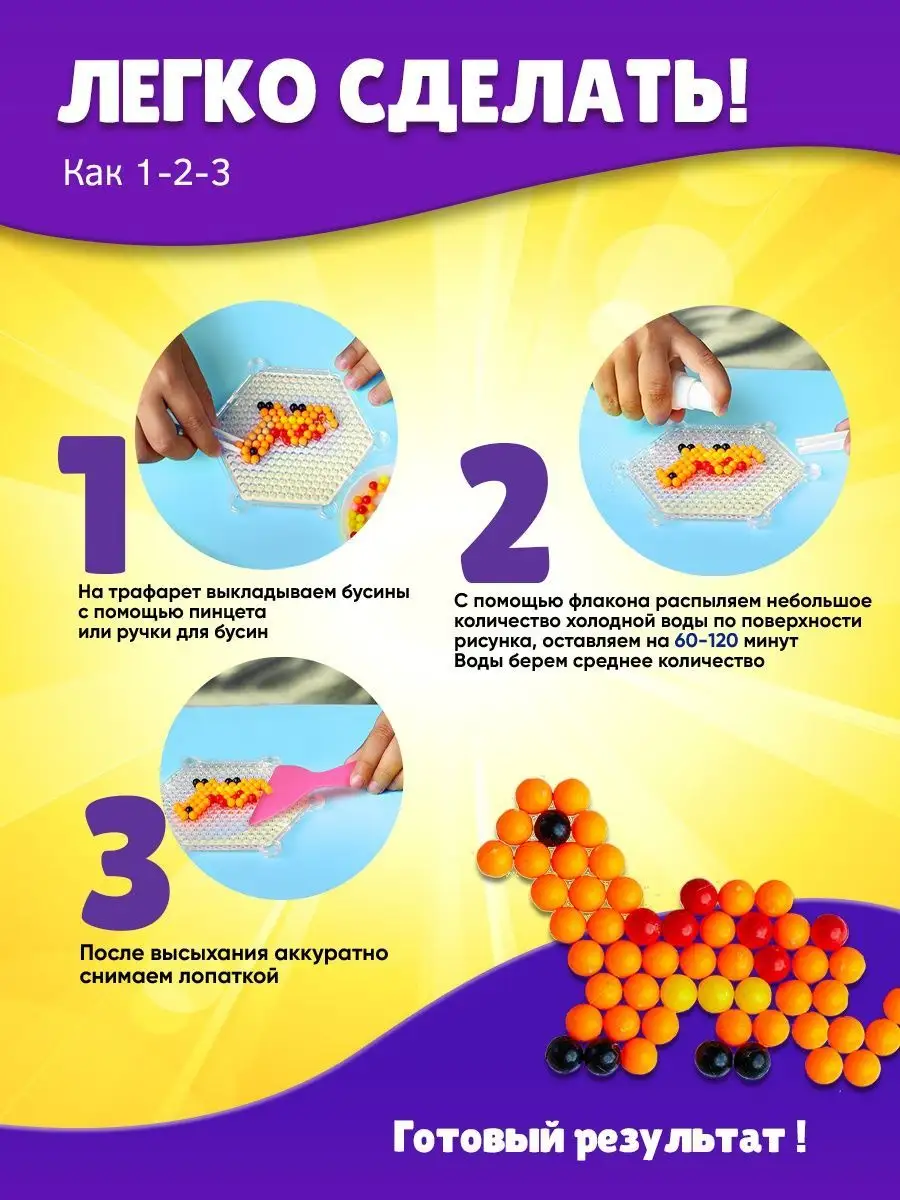 ЛЕГКО СДЕЛАТЬ!

Как 1-2-3

1

На трафарет выкладываем бусины с помощью пинцета или ручки для бусин

2

С помощью флакона распыляем небольшое количество холодной воды по поверхности рисунка, оставляем на 60-120 минут
Воды берем среднее количество

3

После высыхания аккуратно снимаем лопаткой

Готовый результат !