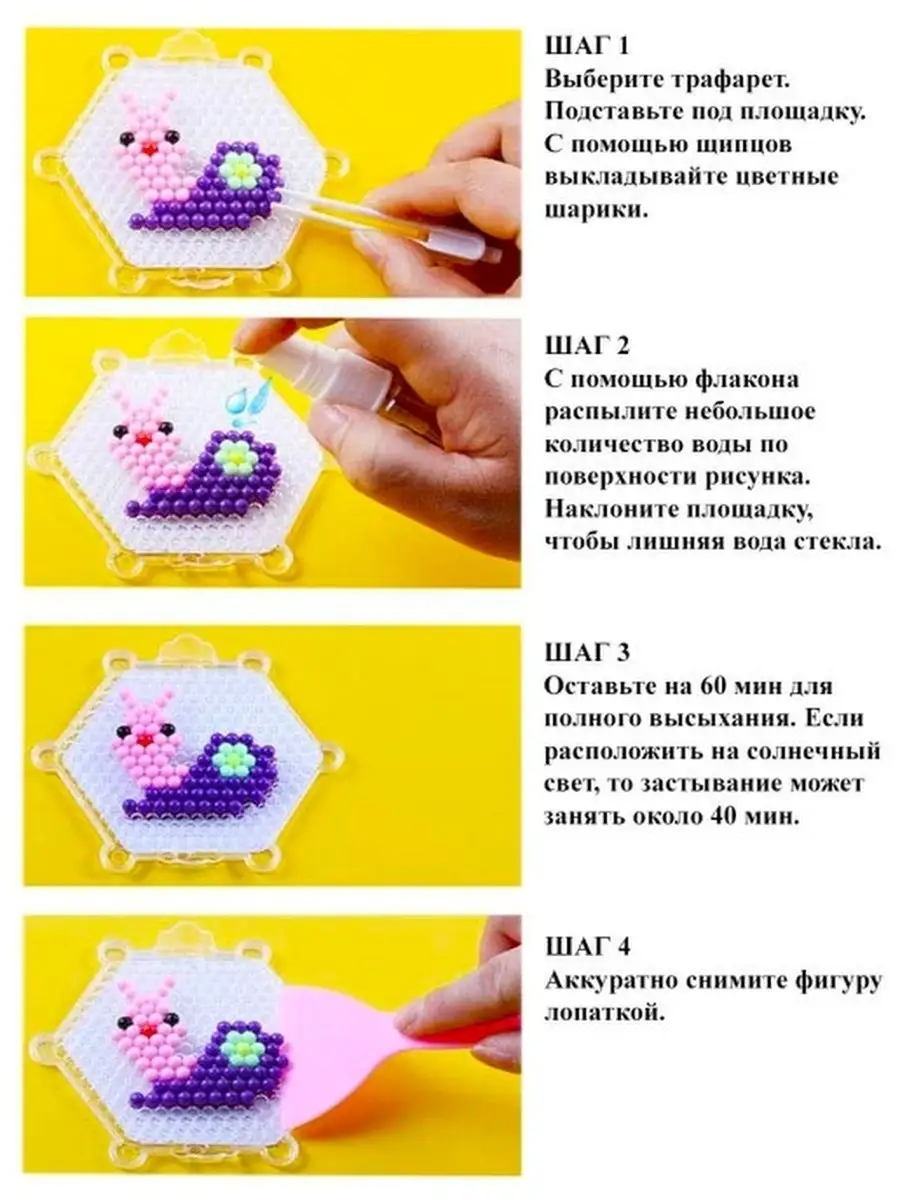 ШАГ 1
Выберите трафарет. Подставьте под площадку. С помощью щипцов выкладывайте цветные шарики.

ШАГ 2
С помощью флакона распылите небольшое количество воды по поверхности рисунка. Наклоните площадку, чтобы лишняя вода стекла.

ШАГ 3
Оставьте на 60 мин для полного высыхания. Если расположить на солнечный свет, то застывание может занять около 40 мин.

ШАГ 4
Аккуратно снимите фигуру лопаткой.