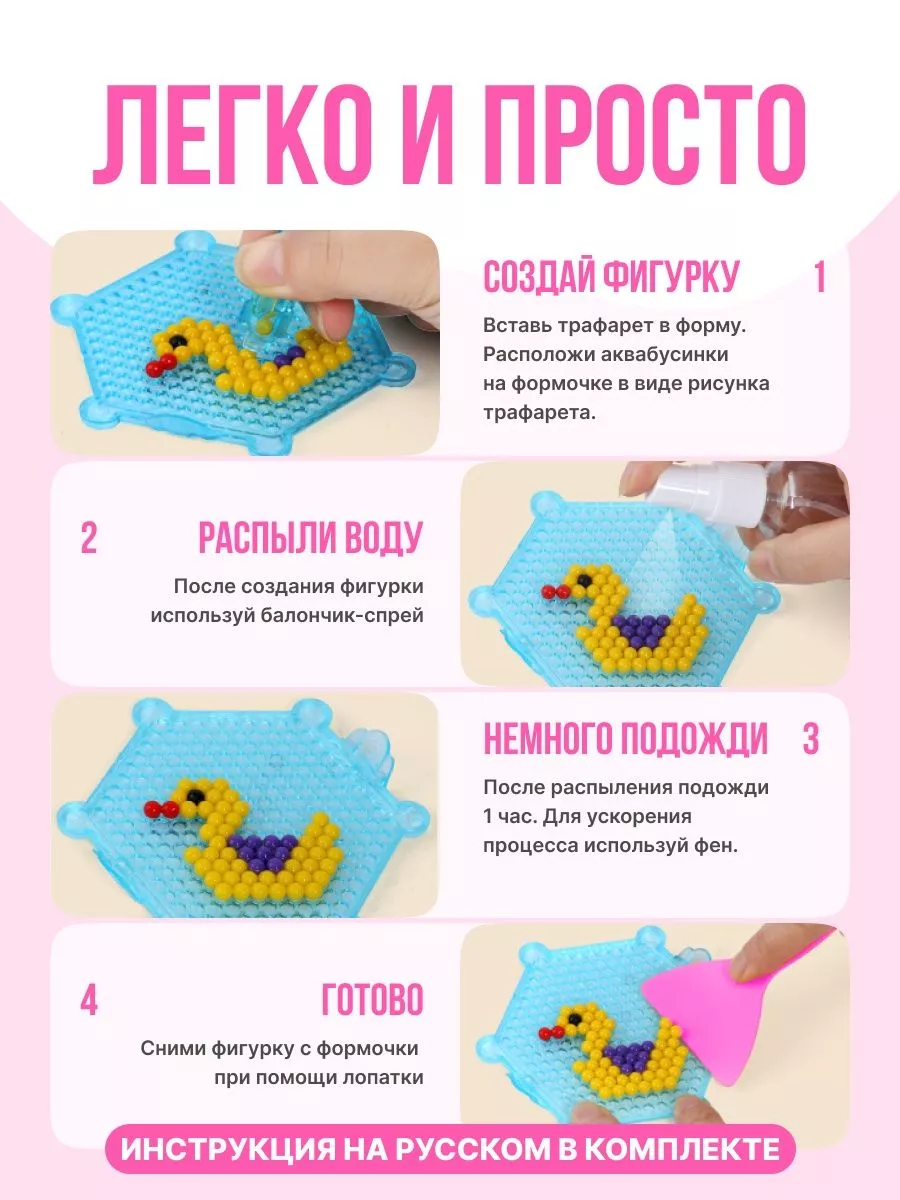 ЛЕГКО И ПРОСТО

СОЗДАЙ ФИГУРКУ 1

Вставь трафарет в форму. Расположи аквабусинки на формочке в виде рисунка трафарета.

2 РАСПЫЛИ ВОДУ

После создания фигурки используй балончик-спрей

НЕМНОГО ПОДОЖДИ 3

После распыления подожди 1 час. Для ускорения процесса используй фен.

4 ГОТОВО

Сними фигурку с формочки при помощи лопатки

ИНСТРУКЦИЯ НА РУССКОМ В КОМПЛЕКТЕ