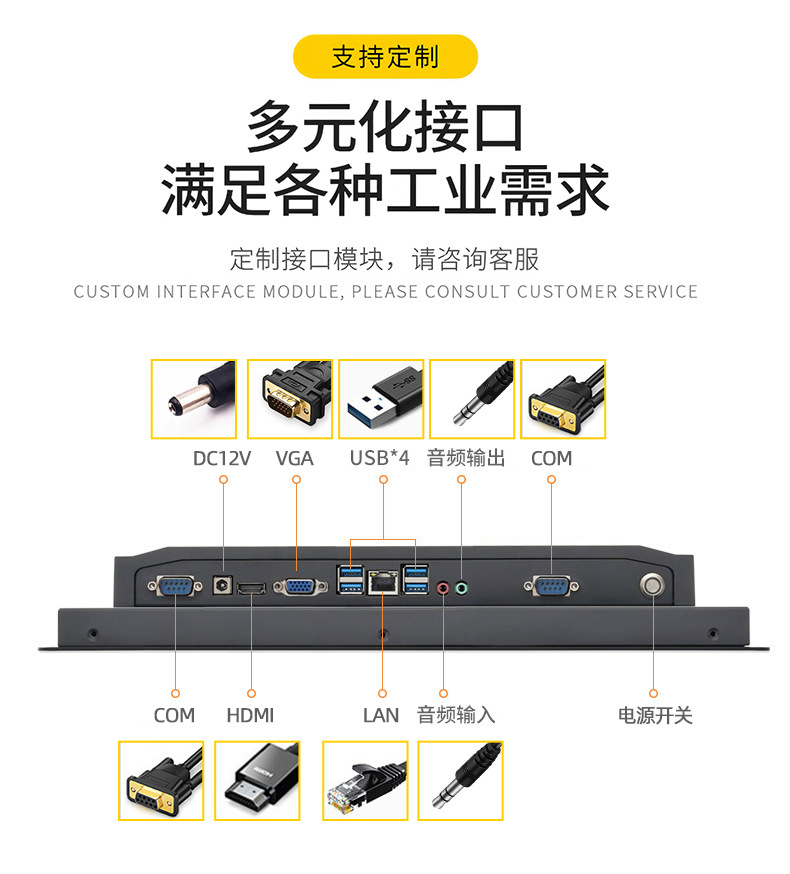 支持定制

多元化接口
满足各种工业需求

定制接口模块，请咨询客服
CUSTOM INTERFACE MODULE, PLEASE CONSULT CUSTOMER SERVICE

DC12V VGA USB*4 音频输出 COM

COM HDMI LAN 音频输入 电源开关