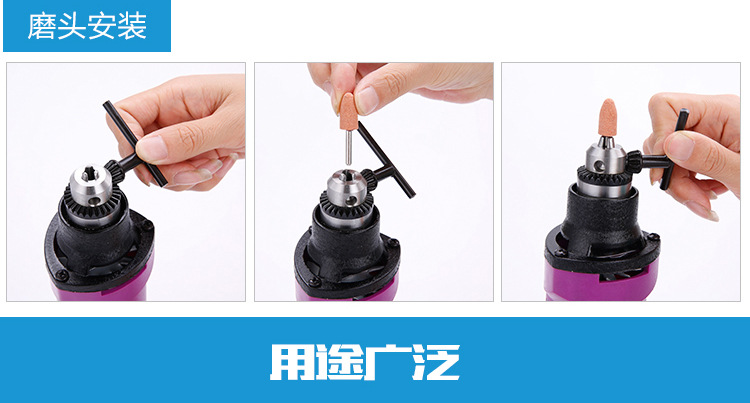 磨头安装

用途广泛