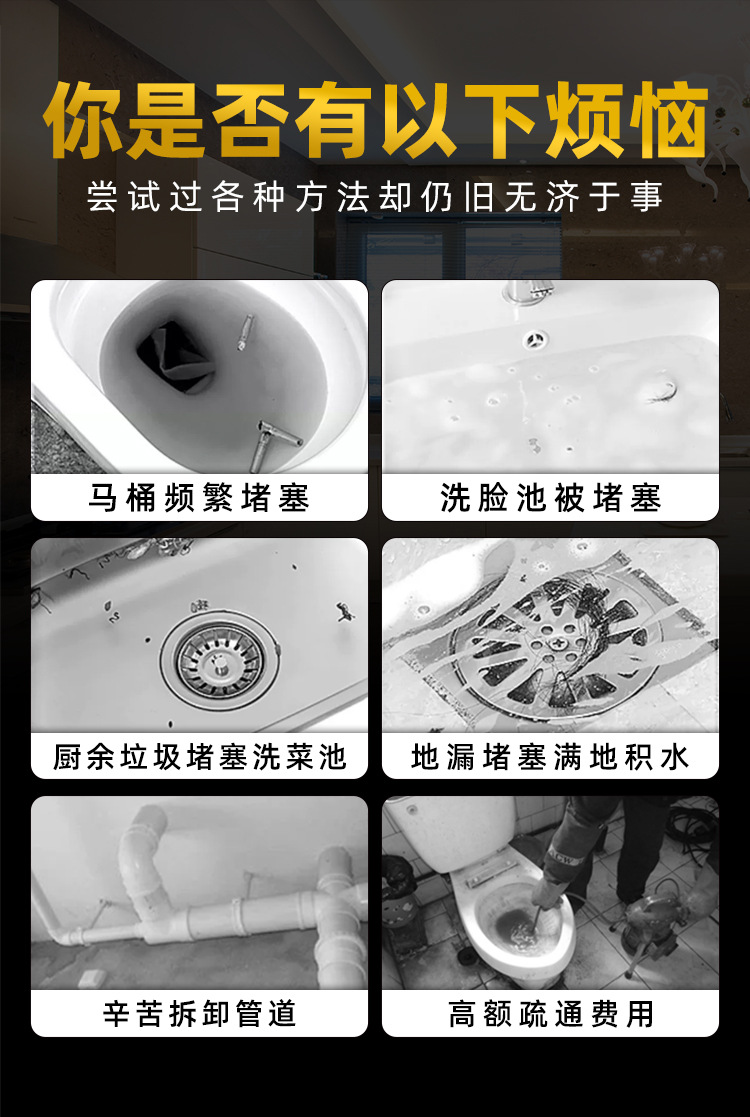 你是否有以下烦恼

尝试过各种方法却仍旧无济于事

马桶频繁堵塞

洗脸池被堵塞

厨余垃圾堵塞洗菜池

地漏堵塞满地积水

辛苦拆卸管道

高额疏通费用