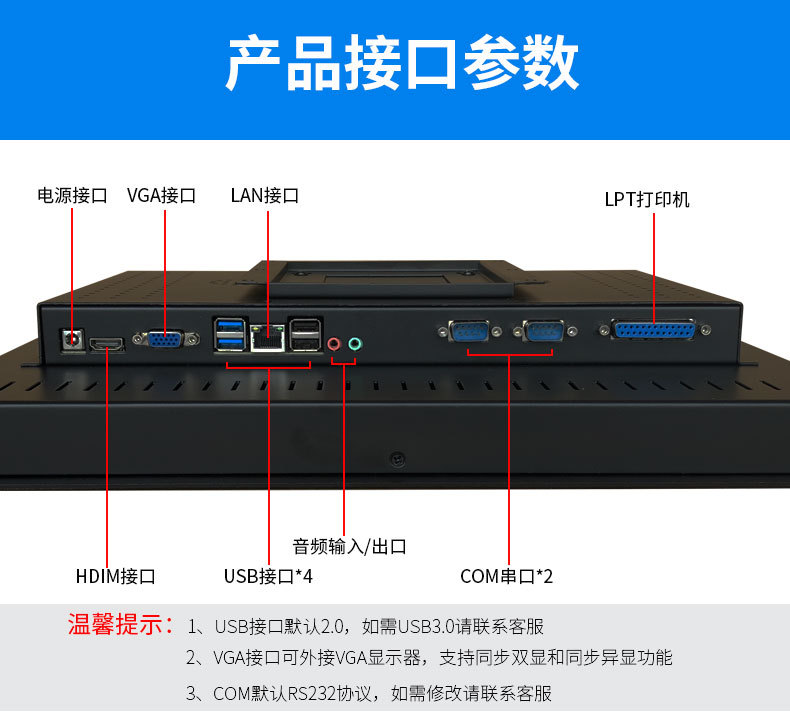 产品接口参数

电源接口 VGA接口 LAN接口 LPT打印机

音频输入/出口

HDIM接口 USB接口*4 COM串口*2

温馨提示：1、USB接口默认2.0，如需USB3.0请联系客服

2、VGA接口可外接VGA显示器，支持同步双显和同步异显功能

3、COM默认RS232协议，如需修改请联系客服