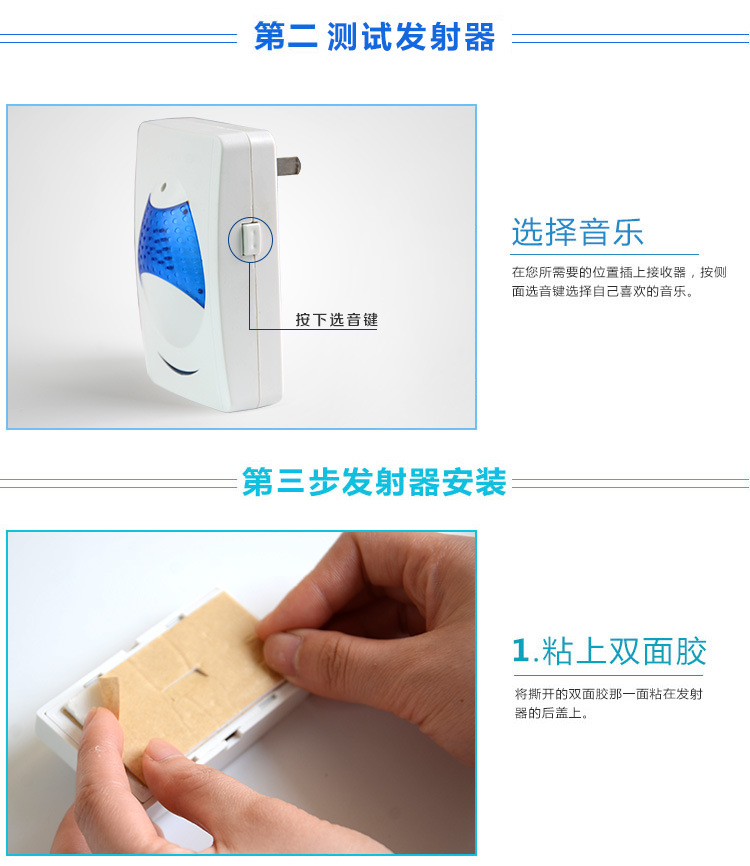 第二 测试发射器

按下选音键

选择音乐

在您所需要的位置插上接收器，按侧面选音键选择自己喜欢的音乐。

第三步发射器安装

1.粘上双面胶

将撕开的双面胶那一面粘在发射器的后盖上。