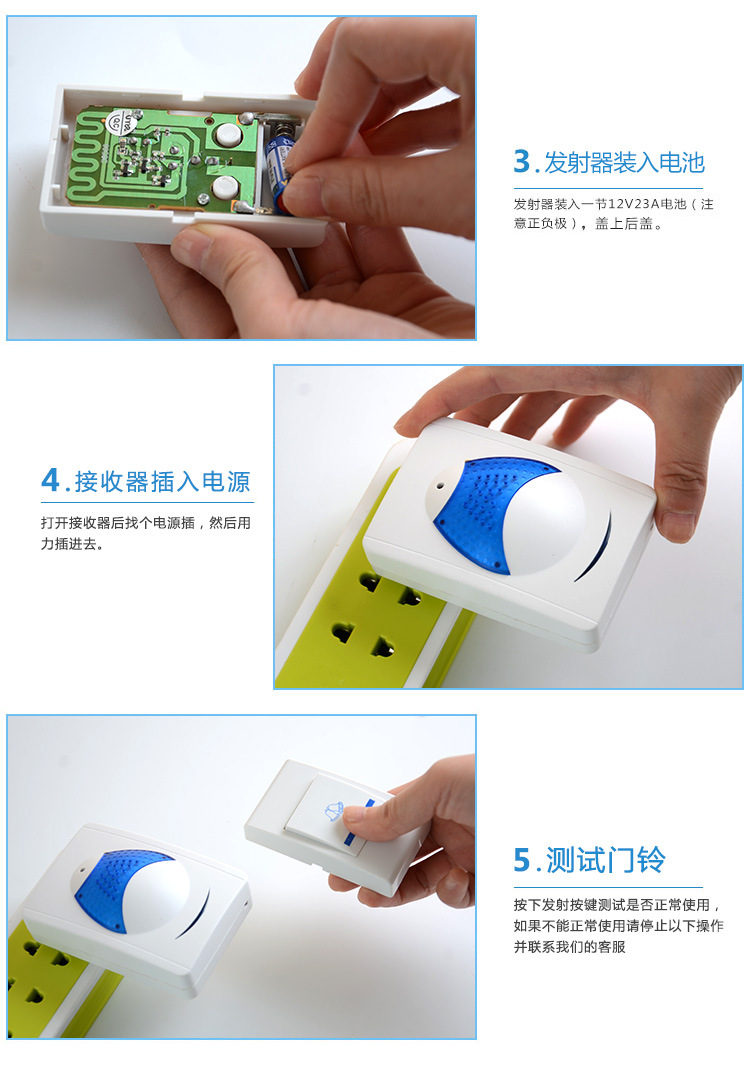 3.发射器装入电池

发射器装入一节12V23A电池（注意正负极），盖上后盖。

4.接收器插入电源

打开接收器后找个电源插，然后用力插进去。

5.测试门铃

按下发射按键测试是否正常使用，如果不能正常使用请停止以下操作并联系我们的客服