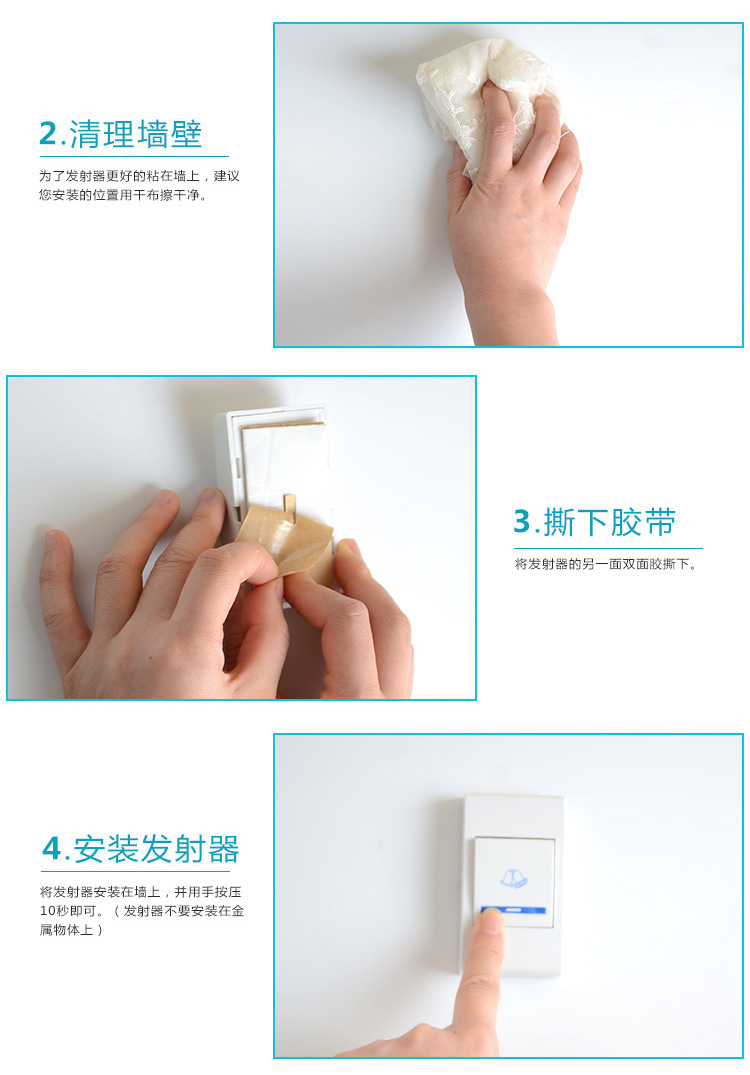 2.清理墙壁

为了发射器更好的粘在墙上，建议您安装的位置用干布擦干净。

3.撕下胶带

将发射器的另一面双面胶撕下。

4.安装发射器

将发射器安装在墙上，并用手按压10秒即可。（发射器不要安装在金属物体上）