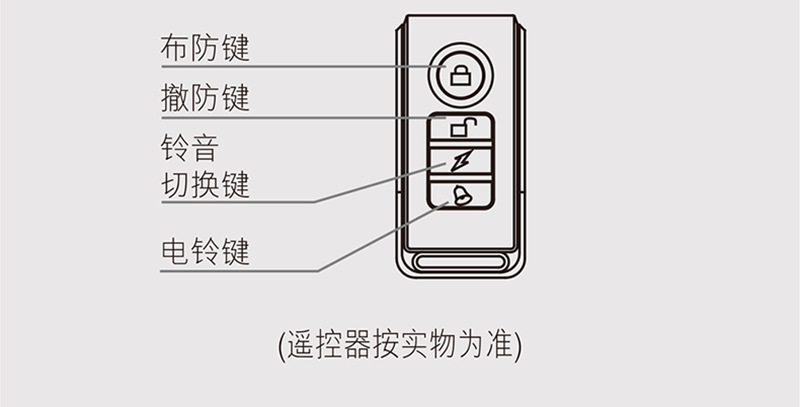 布防键

撤防键

铃音
切换键

电铃键

(遥控器按实物为准)