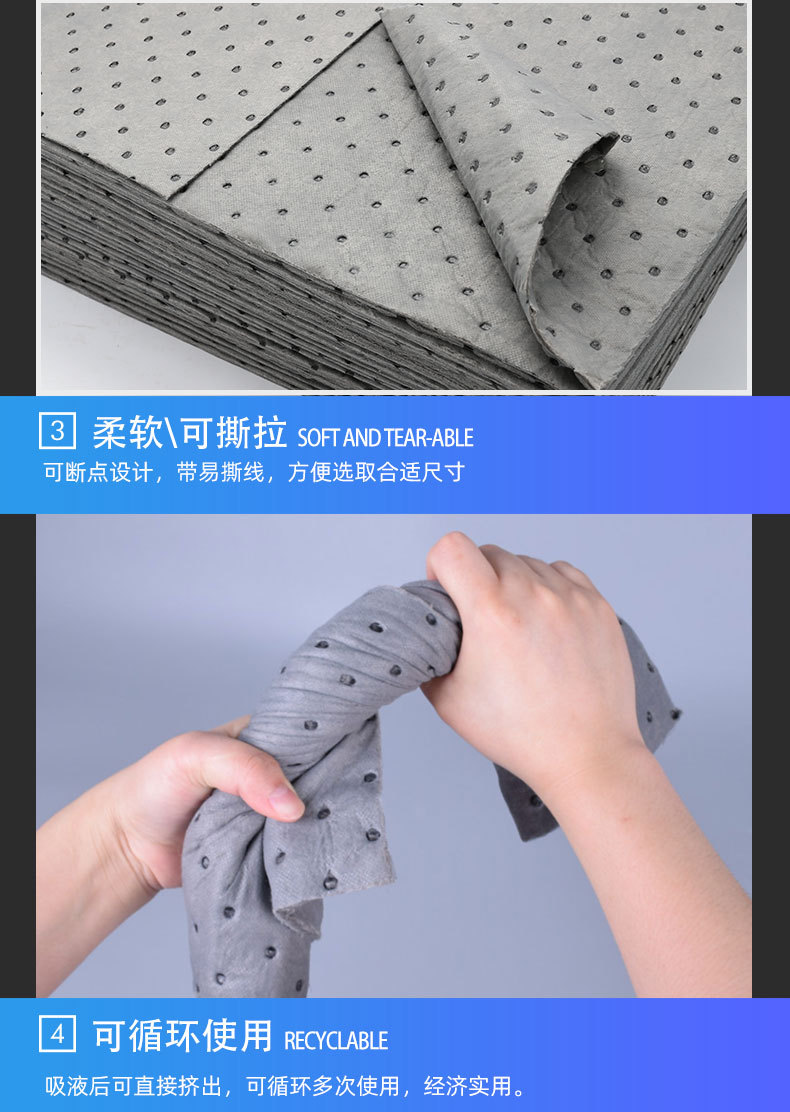 3 柔软\可撕拉 SOFT AND TEAR-ABLE

可断点设计，带易撕线，方便选取合适尺寸

4 可循环使用 RECYCLABLE

吸液后可直接挤出，可循环多次使用，经济实用。