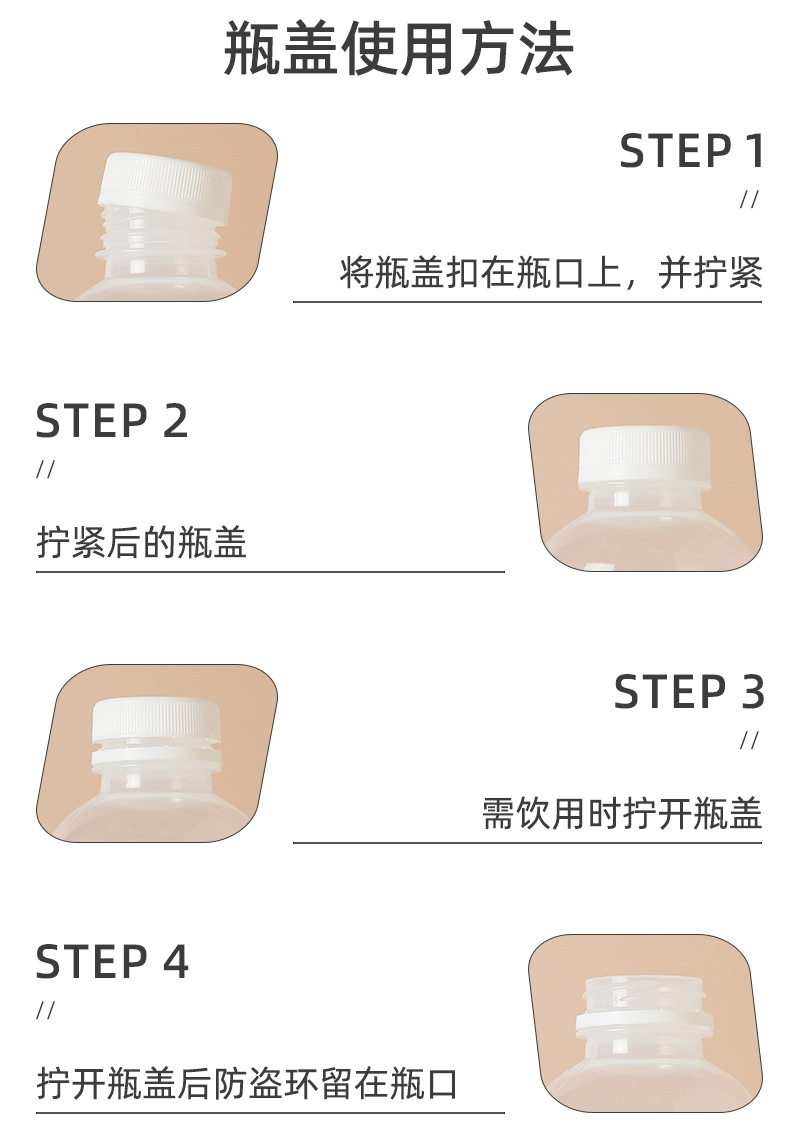 瓶盖使用方法

STEP 1
//
将瓶盖扣在瓶口上，并拧紧

STEP 2
//
拧紧后的瓶盖

STEP 3
//
需饮用时拧开瓶盖

STEP 4
//
拧开瓶盖后防盗环留在瓶口