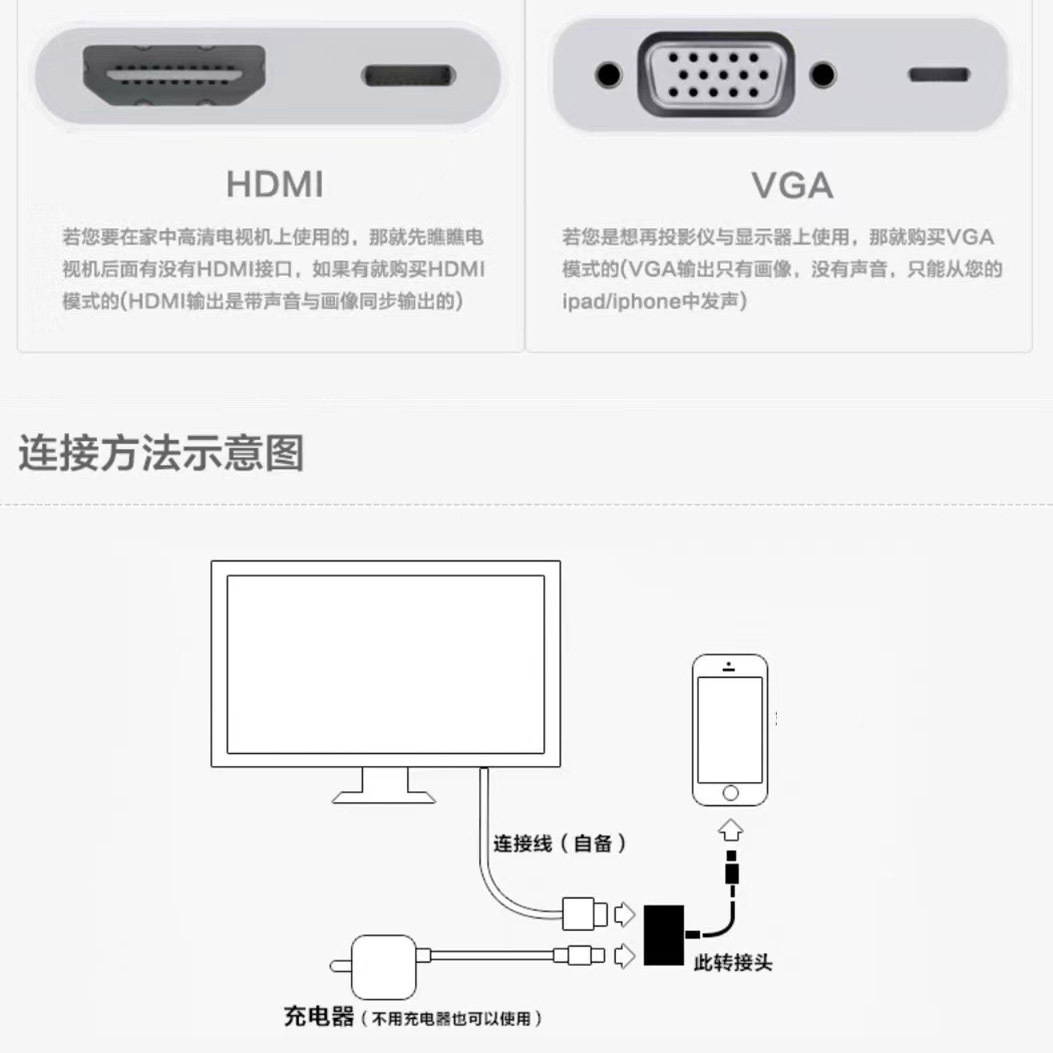 HDMI

若您要在家中高清电视机上使用的，那就先瞧瞧电视机后面有没有HDMI接口，如果有就购买HDMI模式的(HDMI输出是带声音与画像同步输出的)

VGA

若您是想再投影仪与显示器上使用，那就购买VGA模式的(VGA输出只有画像，没有声音，只能从您的ipad/iphone中发声)

连接方法示意图

连接线（自备）

此转接头

充电器（不用充电器也可以使用）