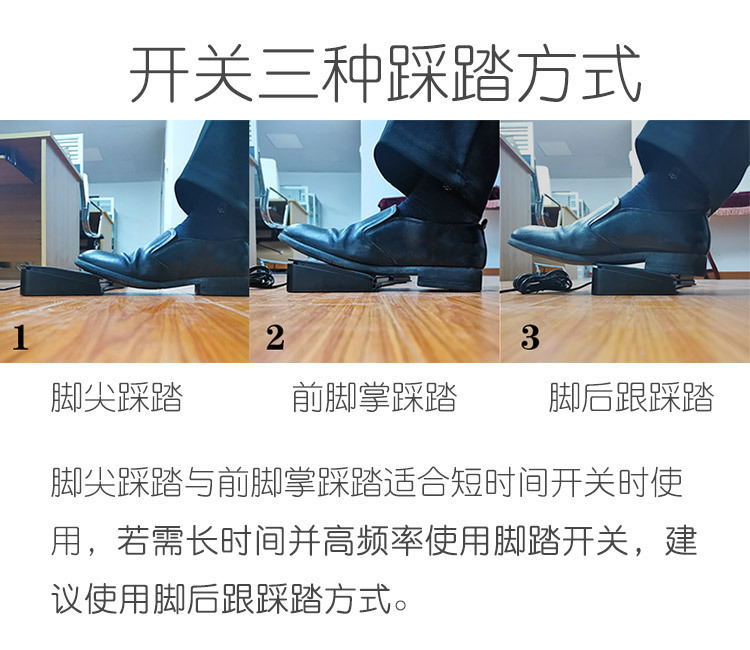 开关三种踩踏方式

1

2

3

脚尖踩踏

前脚掌踩踏

脚后跟踩踏

脚尖踩踏与前脚掌踩踏适合短时间开关时使用，若需长时间并高频率使用脚踏开关，建议使用脚后跟踩踏方式。