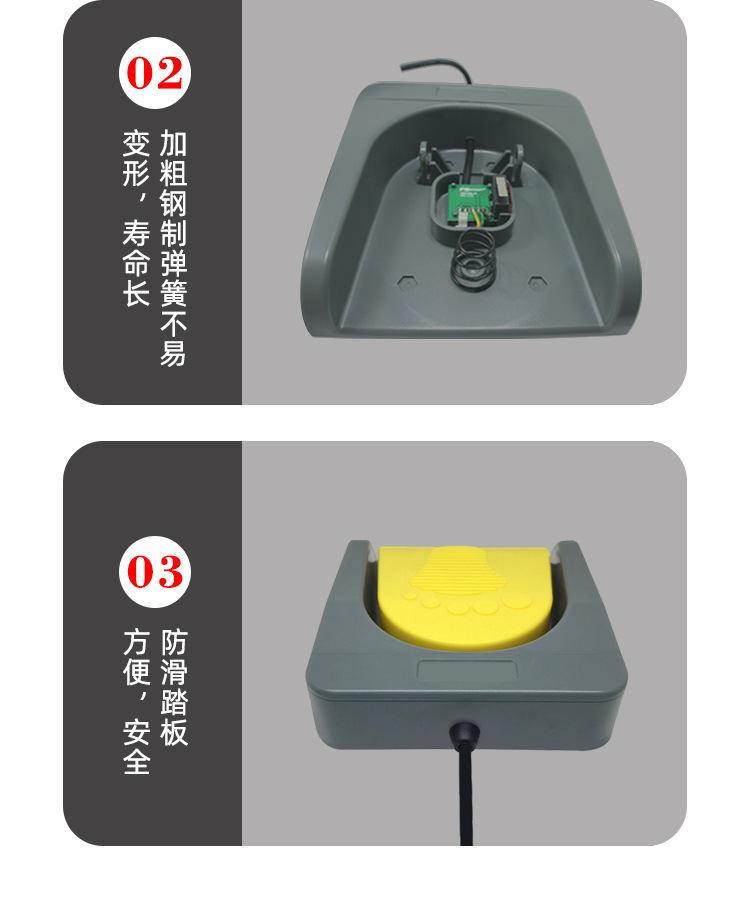 02

加粗钢制弹簧不易变形，寿命长

03

防滑踏板方便，安全