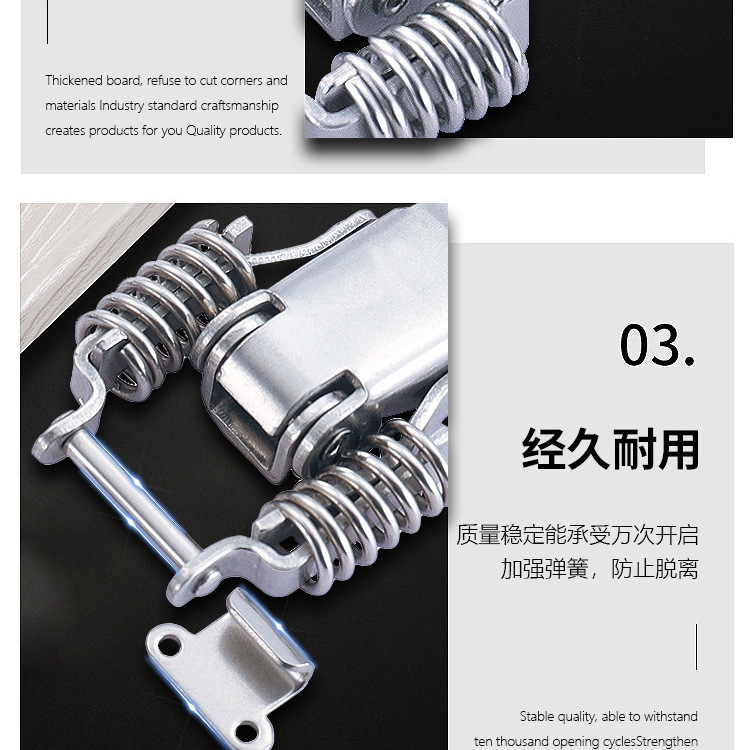 Thickened board, refuse to cut corners and materials Industry standard craftsmanship creates products for you Quality products.

03.

经久耐用

质量稳定能承受万次开启
加强弹簧，防止脱离

Stable quality, able to withstand ten thousand opening cyclesStrengthen