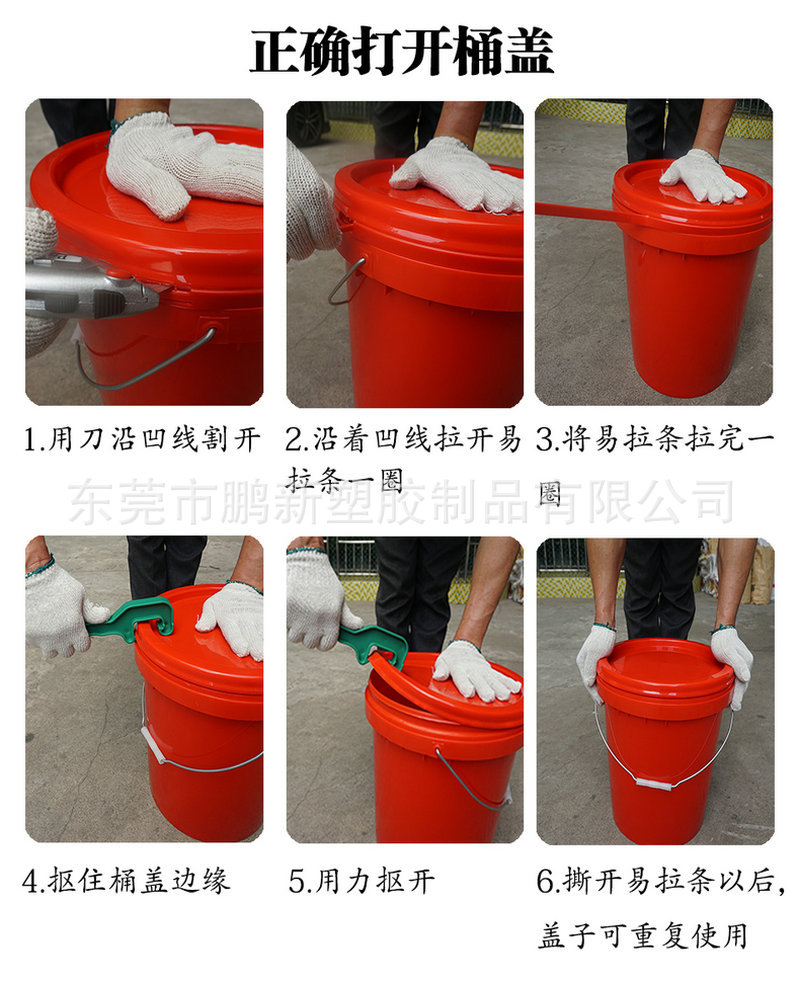 正确打开桶盖

1.用刀沿凹线割开

2.沿着凹线拉开易拉条一圈

3.将易拉条拉完一圈

东莞市鹏新塑胶制品有限公司

4.抠住桶盖边缘

5.用力抠开

6.撕开易拉条以后，盖子可重复使用