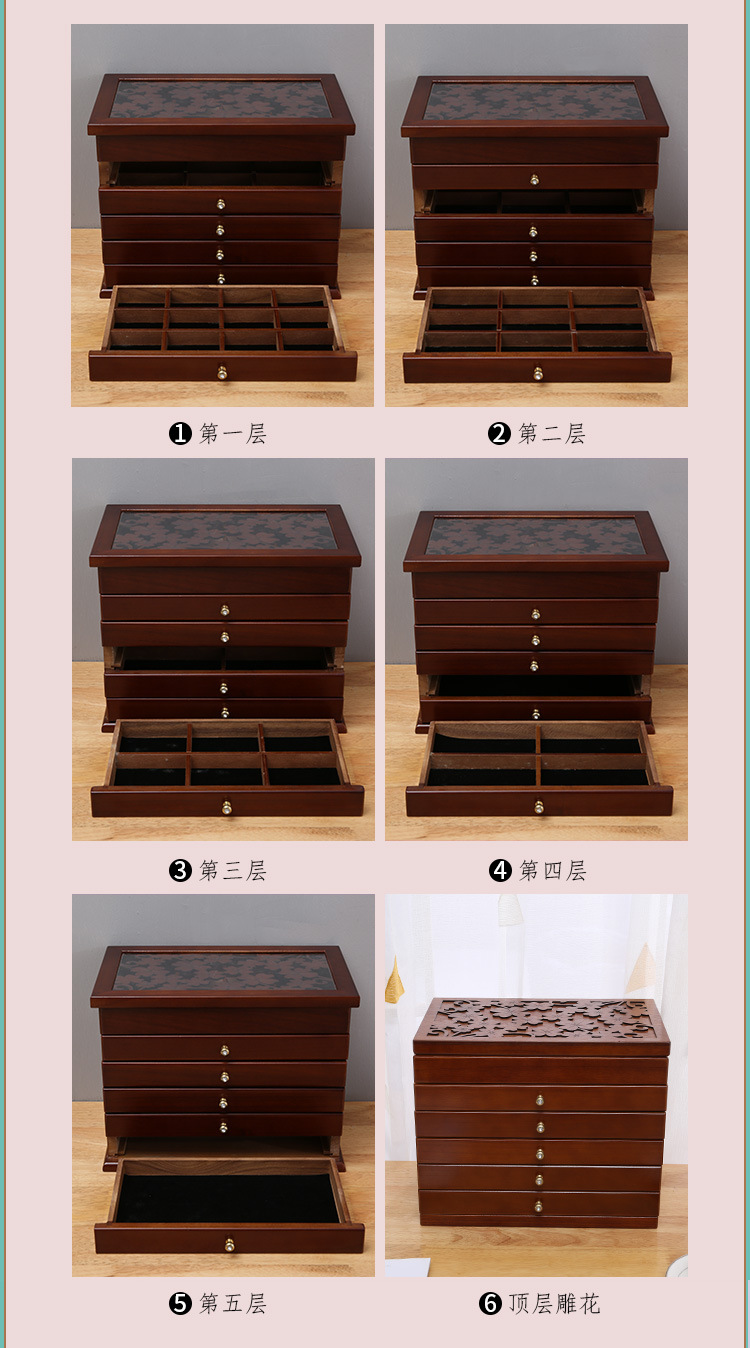 ❶ 第一层

❷ 第二层

❸ 第三层

❹ 第四层

❺ 第五层

❻ 顶层雕花