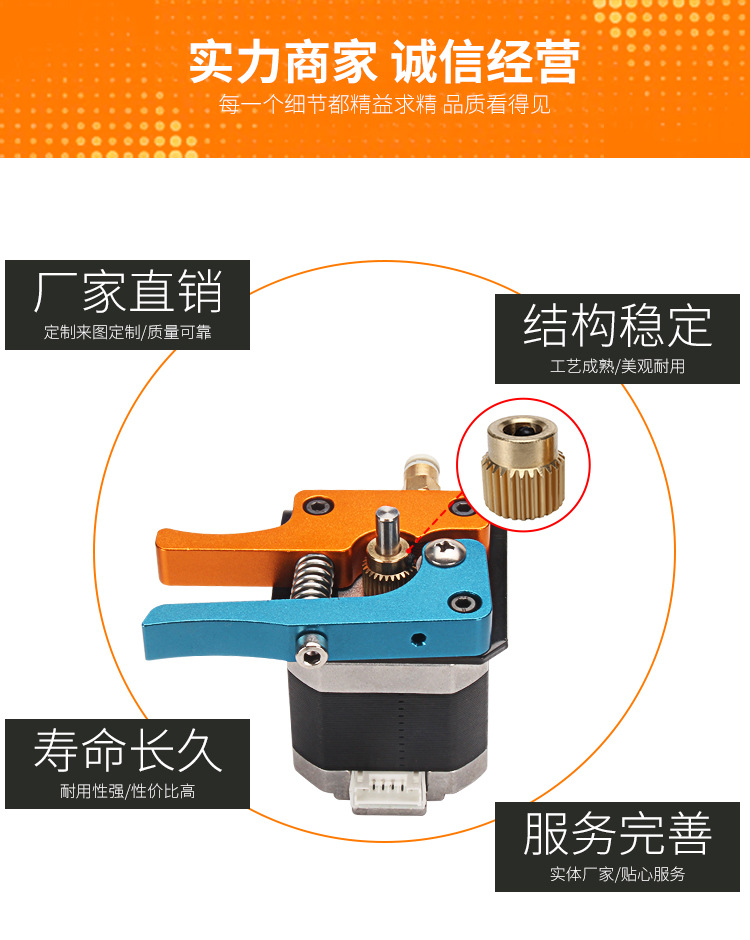 实力商家 诚信经营
每一个细节都精益求精 品质看得见

厂家直销
定制来图定制/质量可靠

结构稳定
工艺成熟/美观耐用

寿命长久
耐用性强/性价比高

服务完善
实体厂家/贴心服务