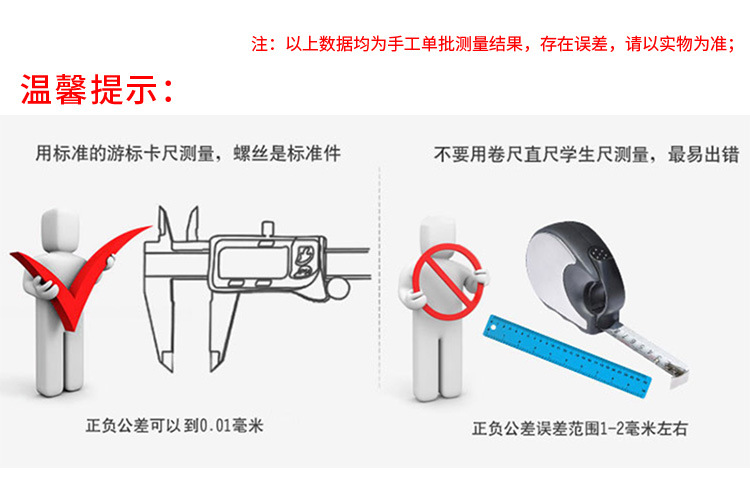 注：以上数据均为手工单批测量结果，存在误差，请以实物为准；

温馨提示：

用标准的游标卡尺测量，螺丝是标准件

正负公差可以到0.01毫米

不要用卷尺直尺学生尺测量，最易出错

正负公差误差范围1-2毫米左右