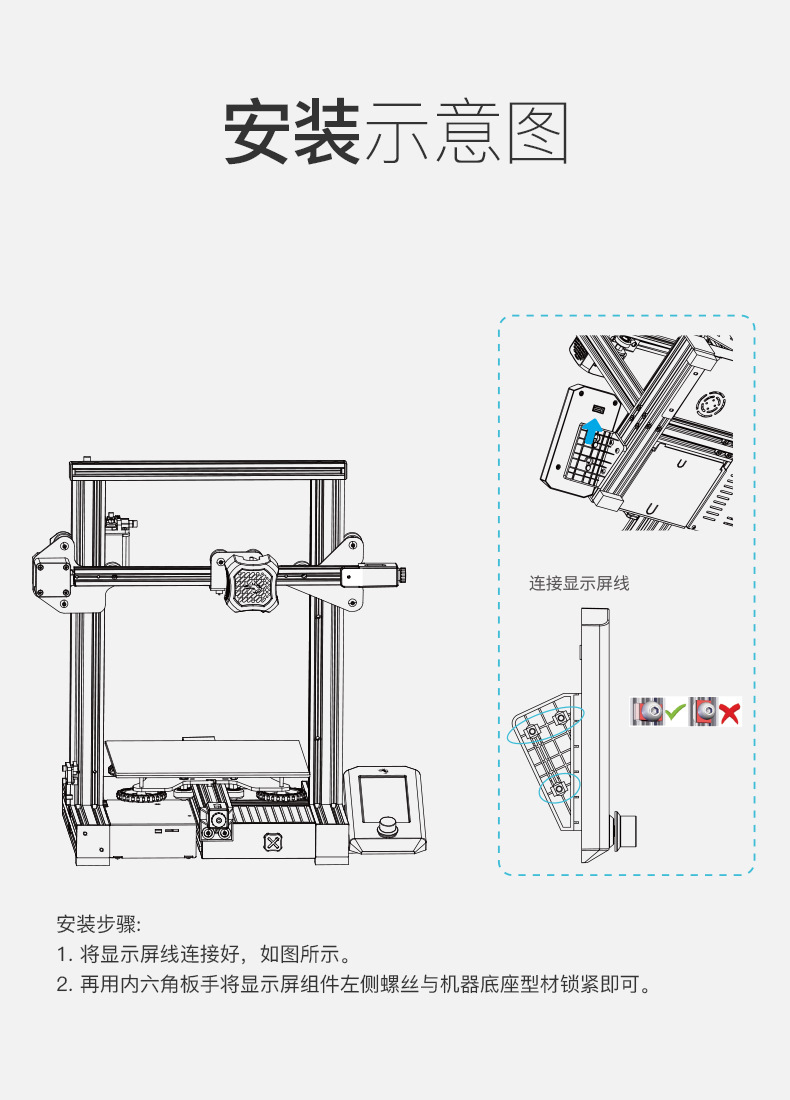 安装示意图

连接显示屏线

安装步骤:

1. 将显示屏线连接好，如图所示。

2. 再用内六角板手将显示屏组件左侧螺丝与机器底座型材锁紧即可。