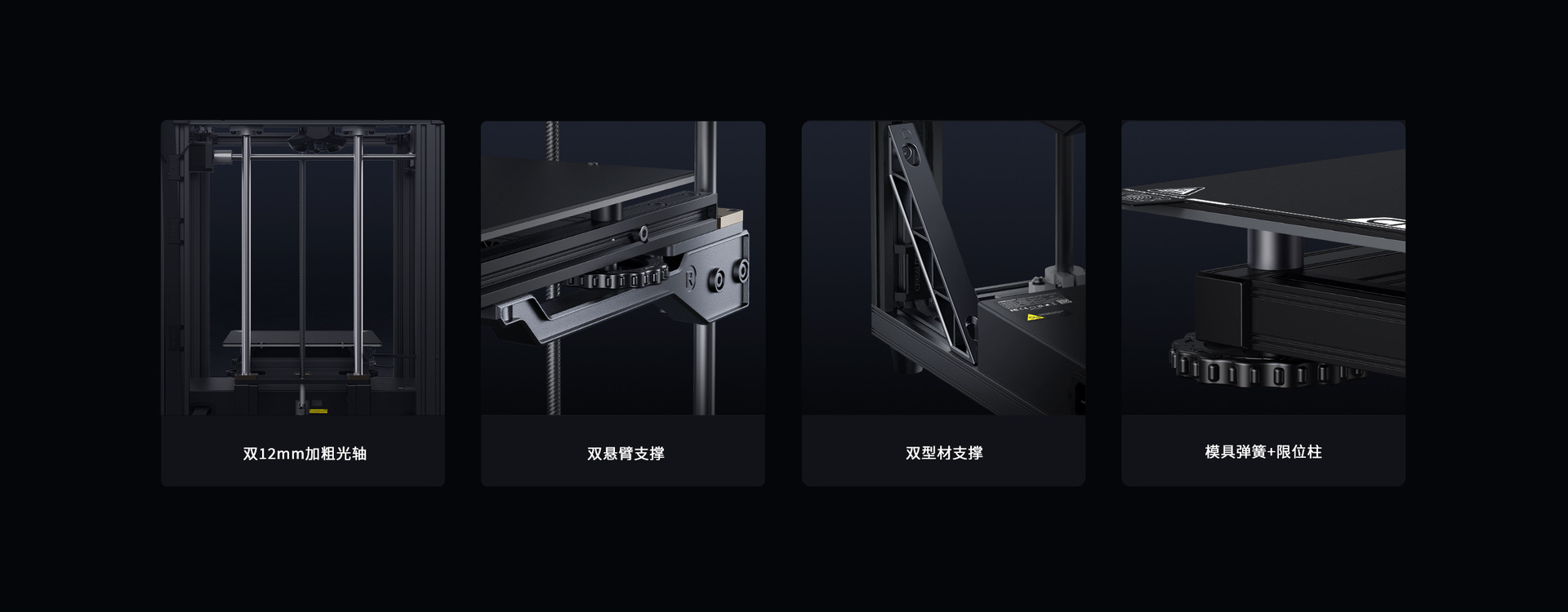 双12mm加粗光轴

双悬臂支撑

双型材支撑

模具弹簧+限位柱