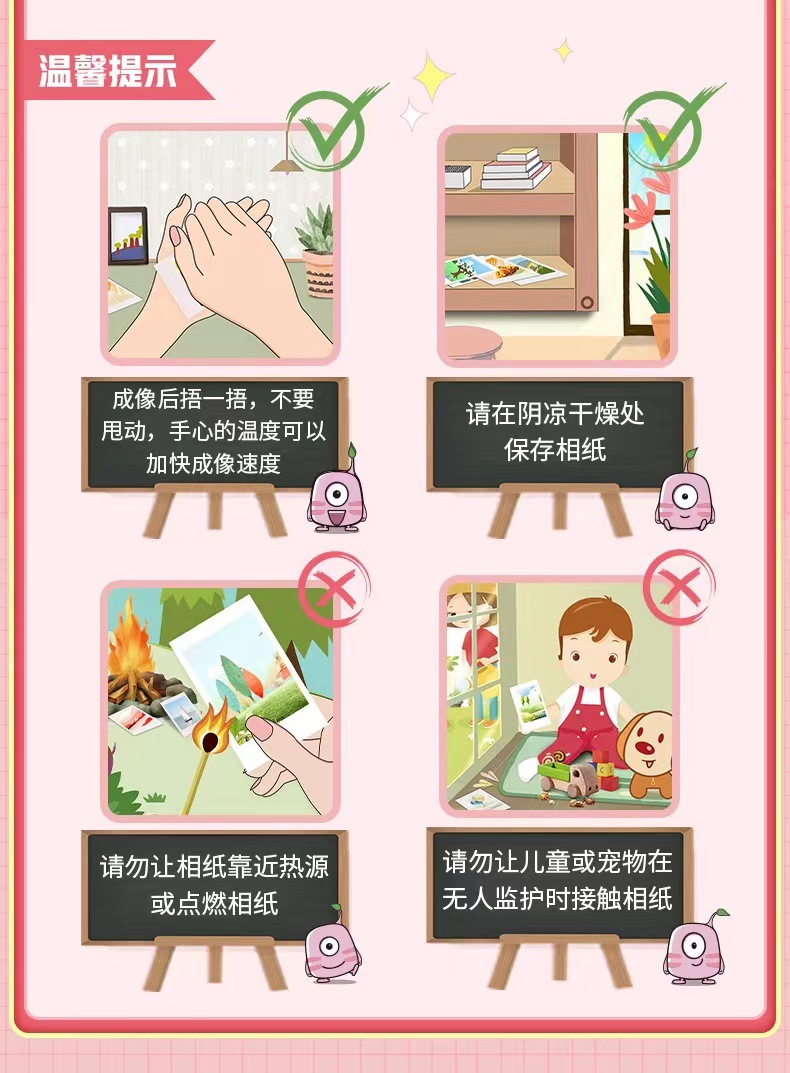 温馨提示

成像后捂一捂，不要甩动，手心的温度可以加快成像速度

请在阴凉干燥处保存相纸

请勿让相纸靠近热源或点燃相纸

请勿让儿童或宠物在无人监护时接触相纸