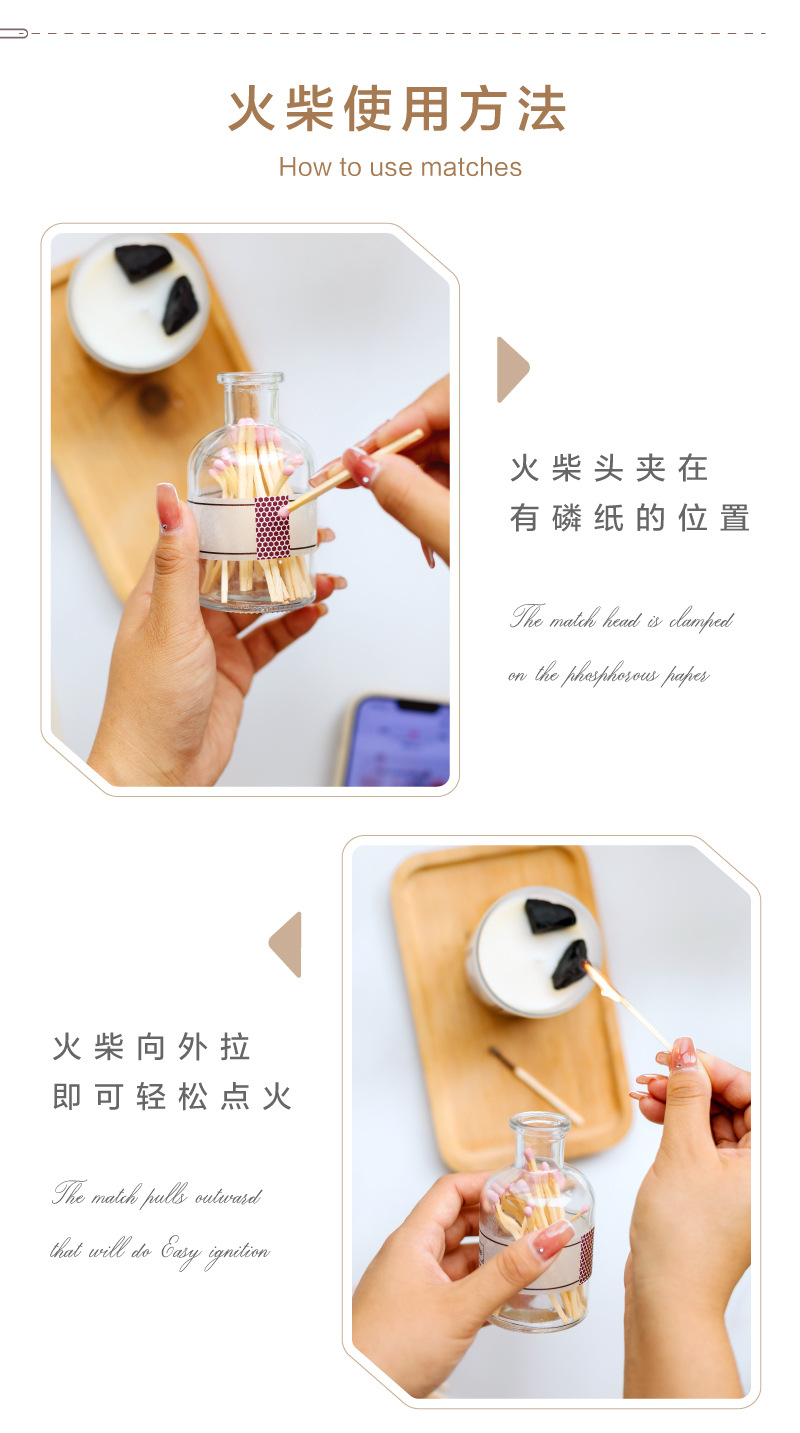 火柴使用方法
How to use matches

火柴头夹在
有磷纸的位置

The match head is clamped
on the phosphorous paper

火柴向外拉
即可轻松点火

The match pulls outward
that will do Easy ignition