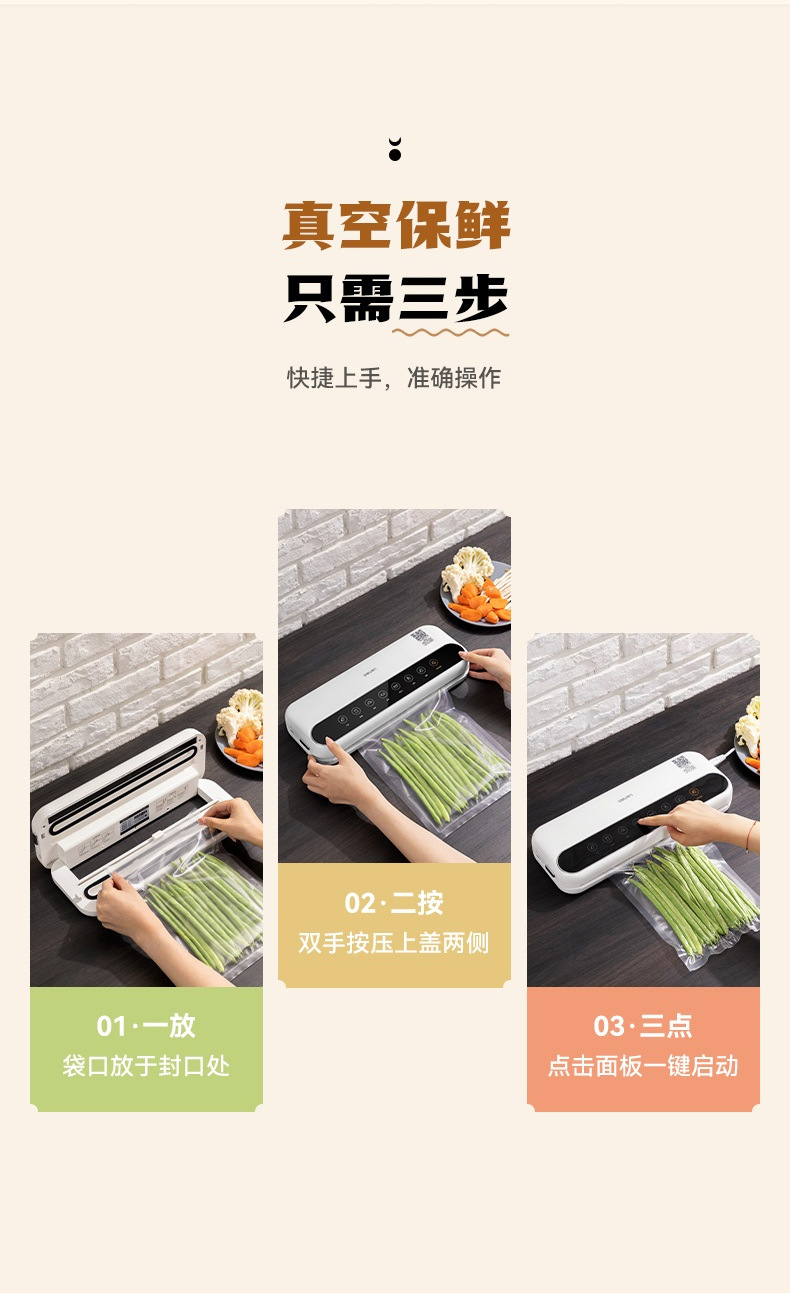 真空保鲜
只需三步

快捷上手，准确操作

01·一放
袋口放于封口处

02·二按
双手按压上盖两侧

03·三点
点击面板一键启动