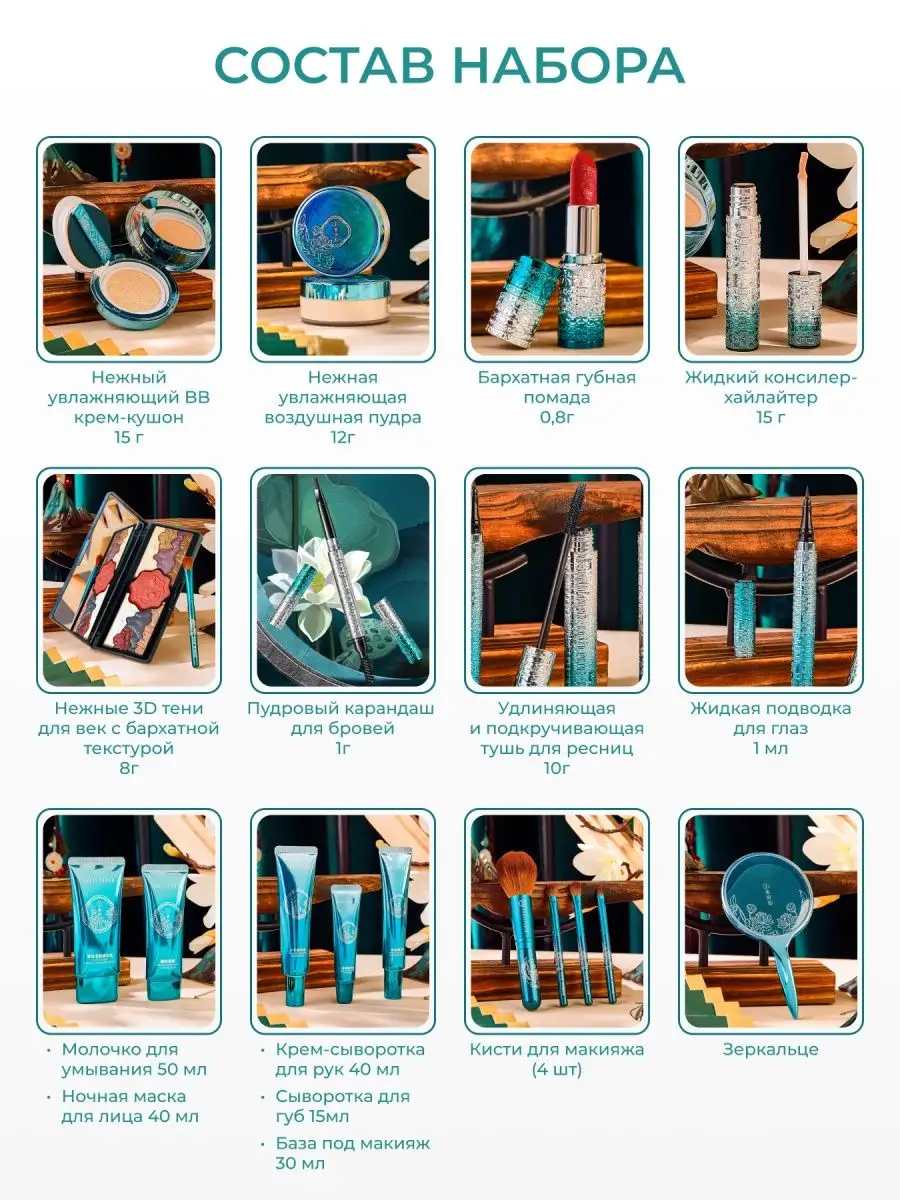 СОСТАВ НАБОРА

Нежный увлажняющий BB крем-кушон
15 г

Нежная увлажняющая воздушная пудра
12г

Бархатная губная помада
0,8г

Жидкий консилер-хайлайтер
15 г

Нежные 3D тени для век с бархатной текстурой
8г

Пудровый карандаш для бровей
1г

Удлиняющая и подкручивающая тушь для ресниц
10г

Жидкая подводка для глаз
1 мл

• Молочко для умывания 50 мл
• Ночная маска для лица 40 мл

• Крем-сыворотка для рук 40 мл
• Сыворотка для губ 15мл
• База под макияж 30 мл

Кисти для макияжа (4 шт)

Зеркальце