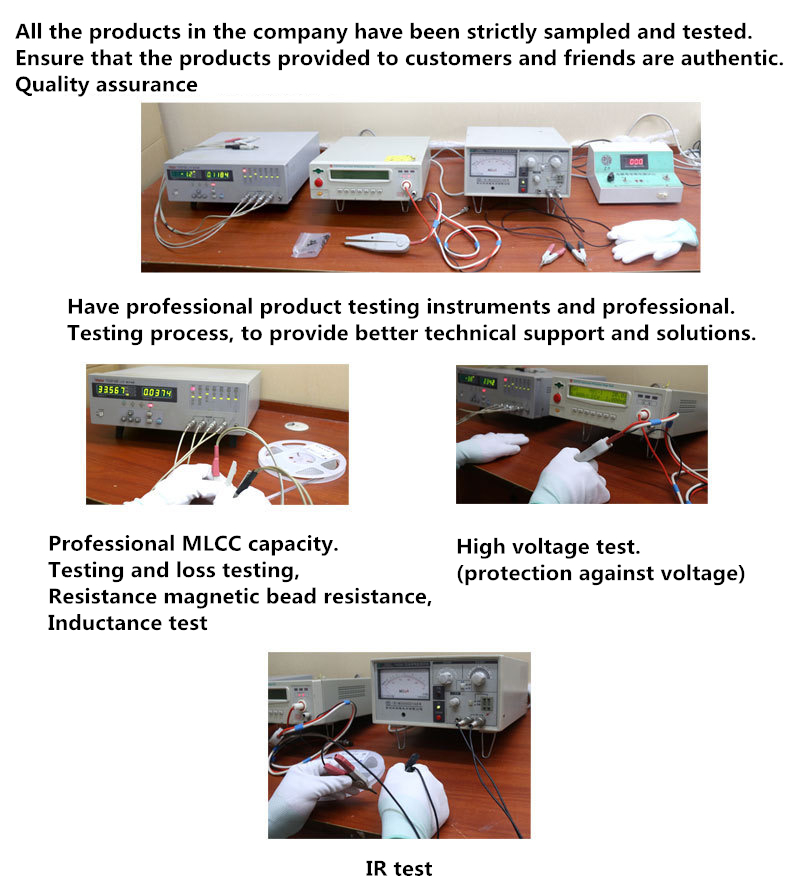 All the products in the company have been strictly sampled and tested.
Ensure that the products provided to customers and friends are authentic.
Quality assurance

Have professional product testing instruments and professional.
Testing process, to provide better technical support and solutions.

Professional MLCC capacity.
Testing and loss testing,
Resistance magnetic bead resistance,
Inductance test

High voltage test.
(protection against voltage)

IR test