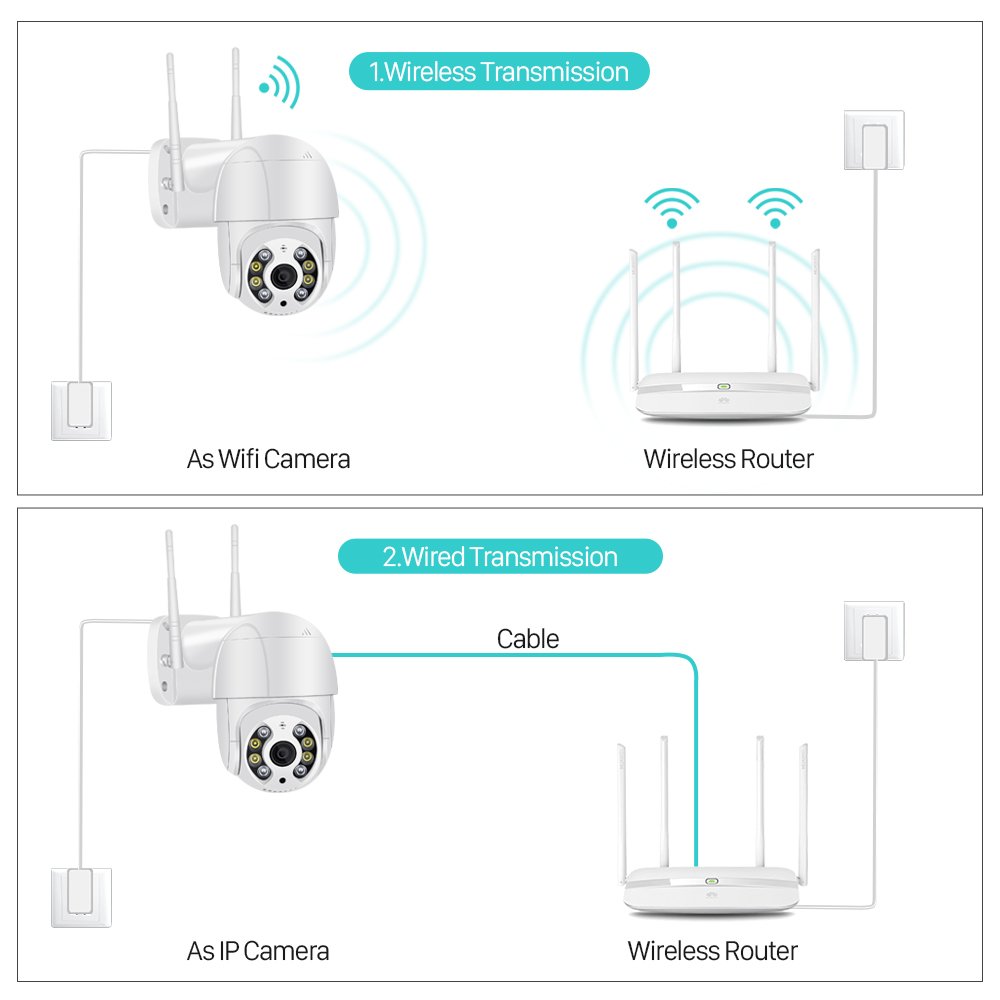 1.Wireless Transmission

As Wifi Camera

Wireless Router

2.Wired Transmission

Cable

As IP Camera

Wireless Router