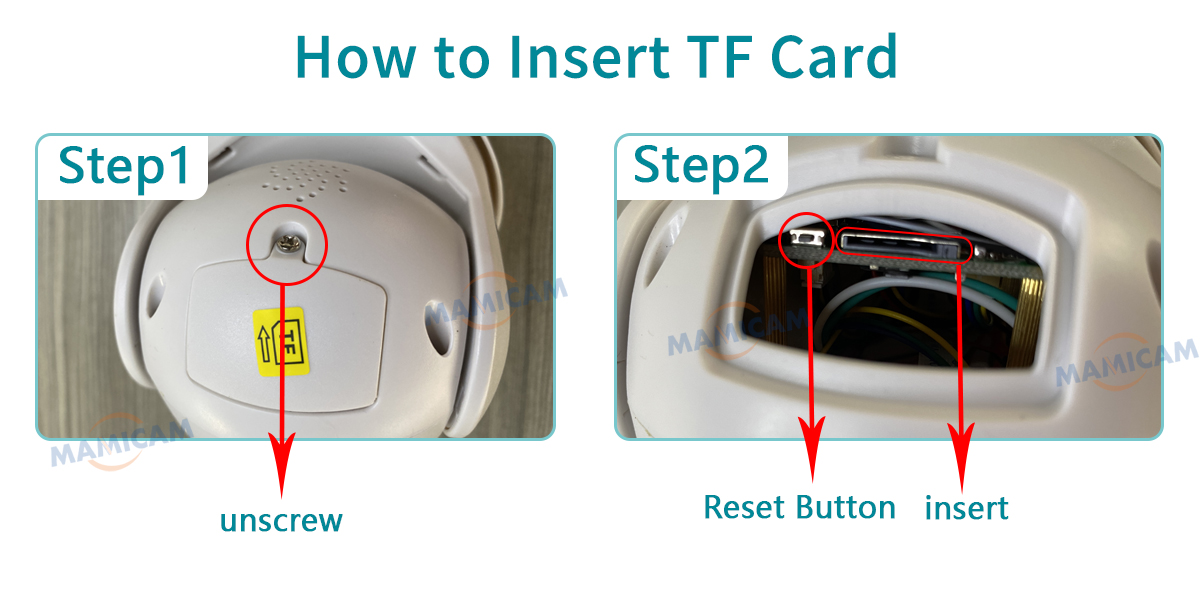 How to Insert TF Card

Step1

MAMICAM

TF

MAMICAM

unscrew

Step2

MAMICAM

MAMICAM

Reset Button

insert