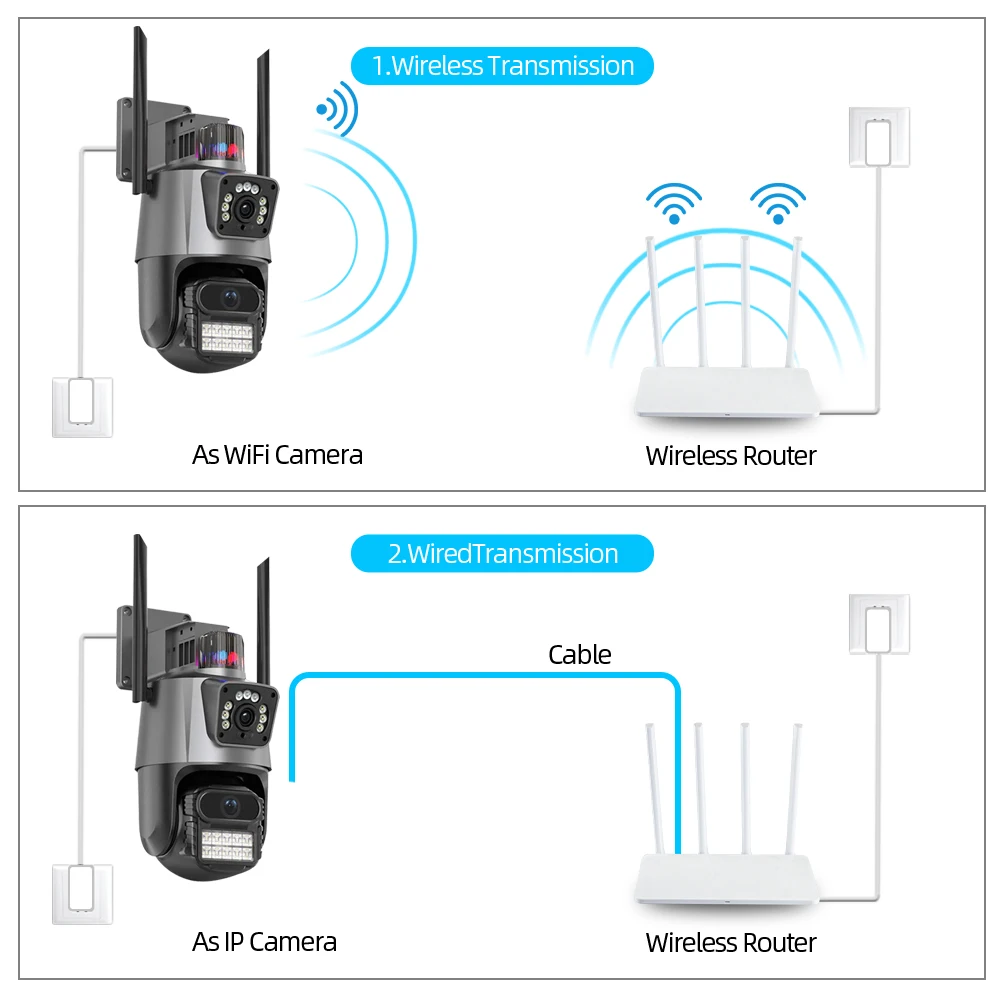 1.Wireless Transmission

As WiFi Camera

Wireless Router

2.WiredTransmission

Cable

As IP Camera

Wireless Router