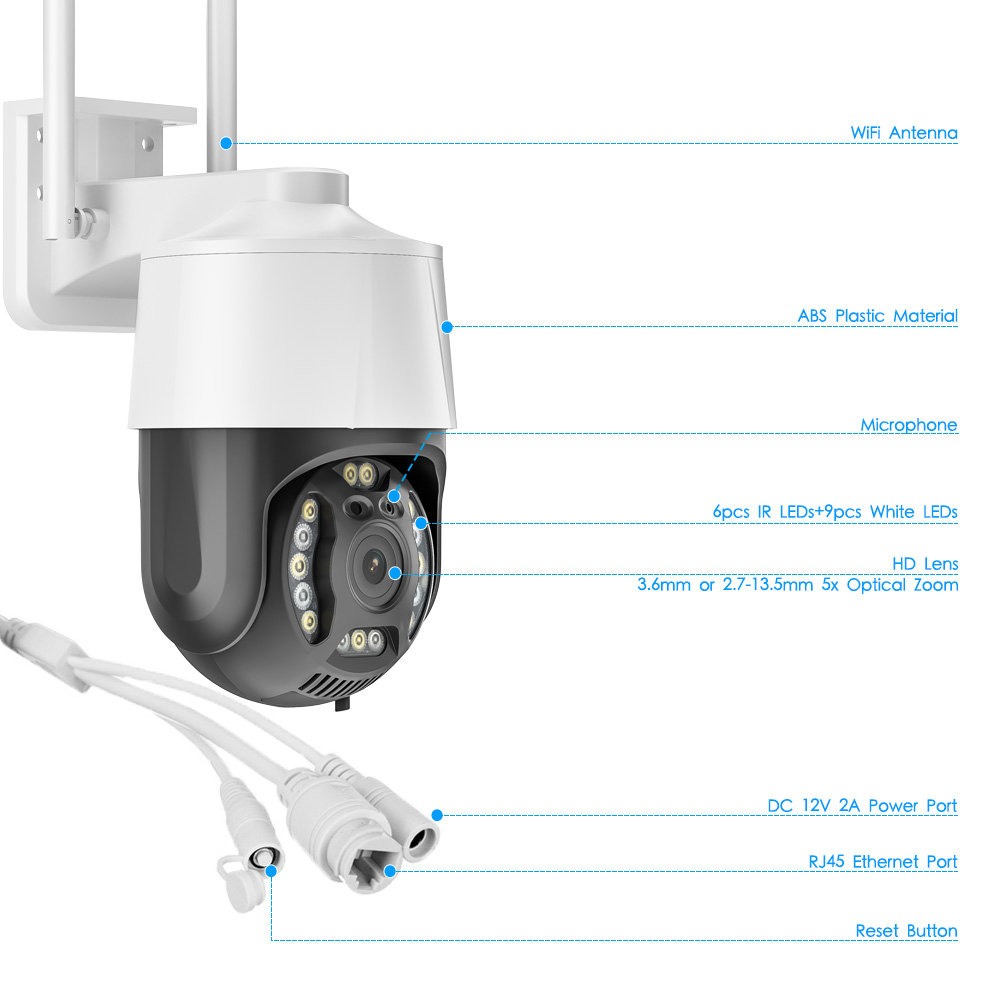 WiFi Antenna

ABS Plastic Material

Microphone

6pcs IR LEDs+9pcs White LEDs

HD Lens
3.6mm or 2.7-13.5mm 5x Optical Zoom

DC 12V 2A Power Port

RJ45 Ethernet Port

Reset Button