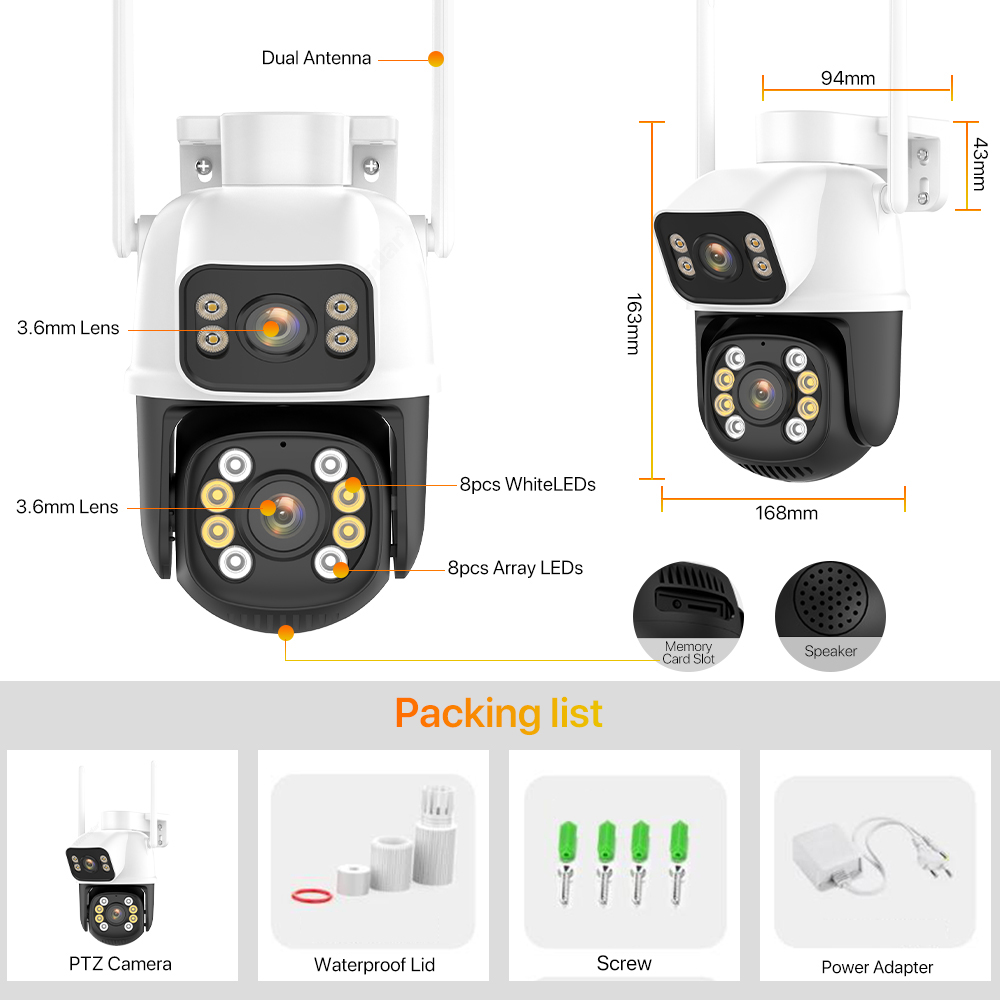 Dual Antenna

3.6mm Lens

3.6mm Lens

8pcs WhiteLEDs

8pcs Array LEDs

94mm

43mm

163mm

168mm

Memory Card Slot

Speaker

Packing list

PTZ Camera

Waterproof Lid

Screw

Power Adapter