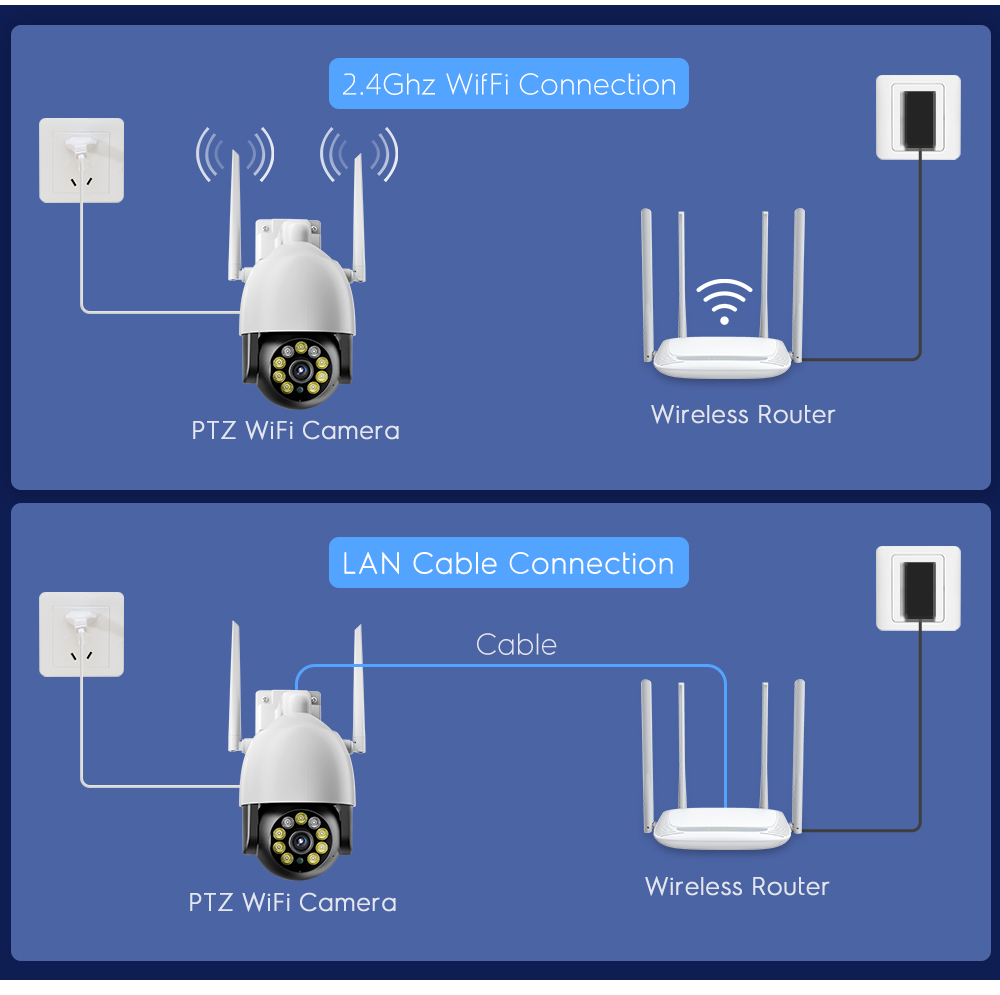 2.4Ghz WifFi Connection

PTZ WiFi Camera

Wireless Router

LAN Cable Connection

Cable

PTZ WiFi Camera

Wireless Router