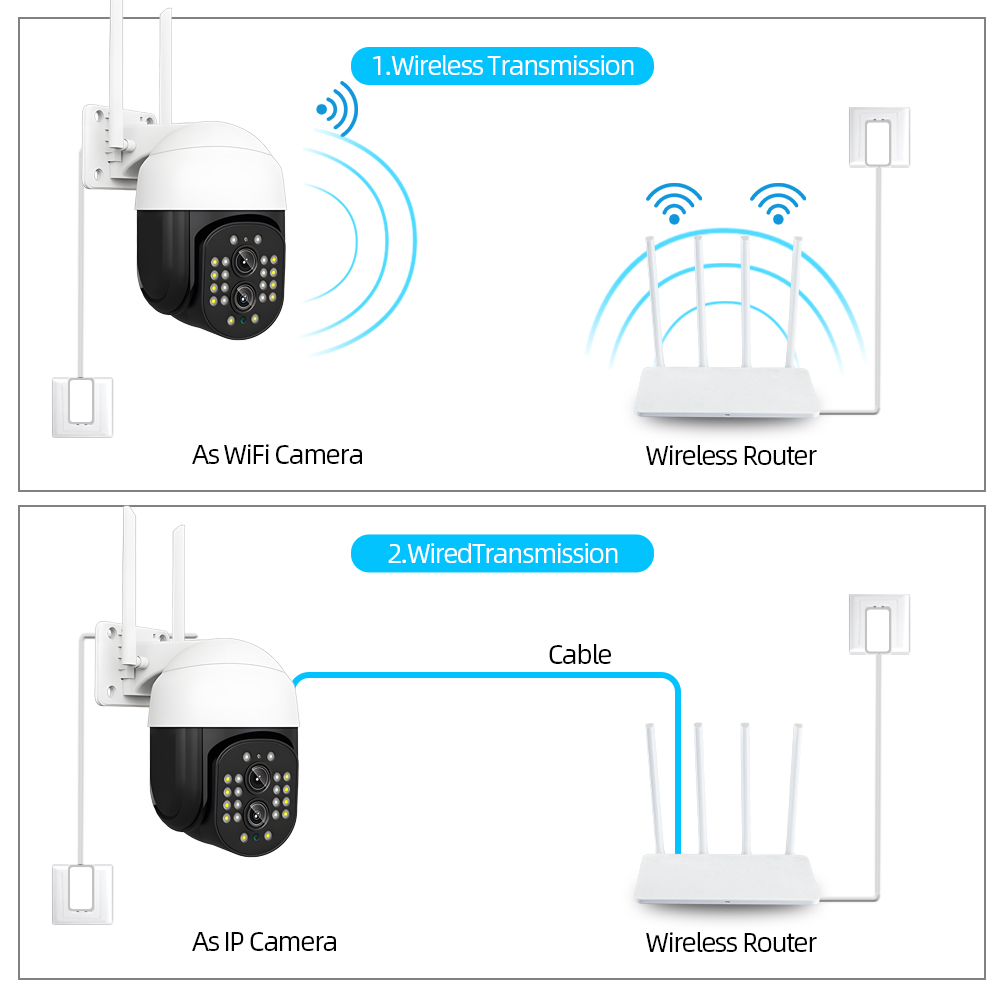 1.Wireless Transmission

As WiFi Camera

Wireless Router

2.WiredTransmission

Cable

As IP Camera

Wireless Router