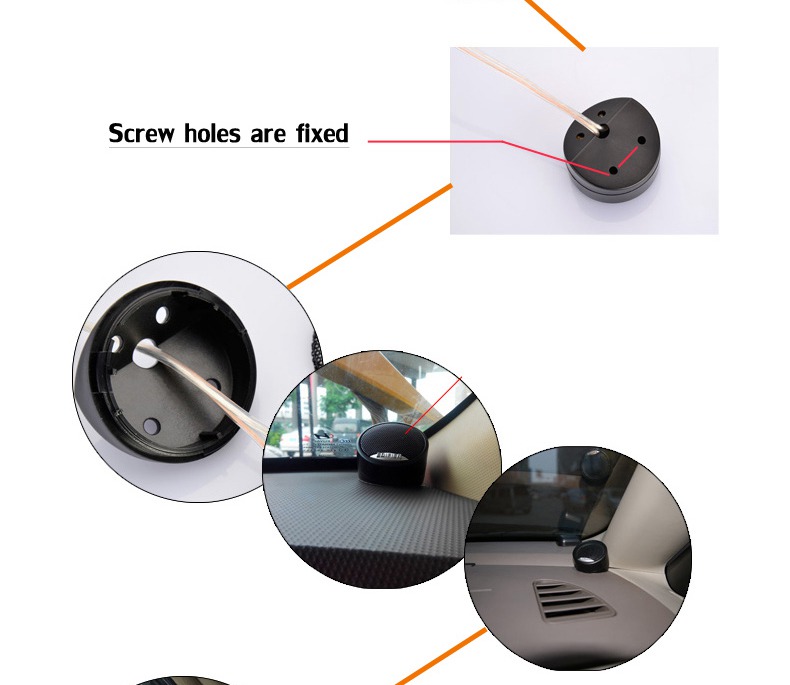 Screw holes are fixed