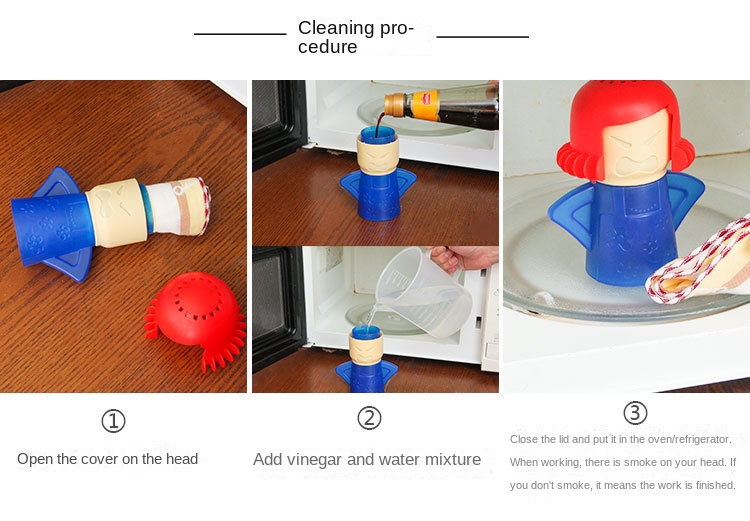 Cleaning procedure

①

Open the cover on the head

②

Add vinegar and water mixture

③

Close the lid and put it in the oven/refrigerator. When working, there is smoke on your head. If you don't smoke, it means the work is finished.