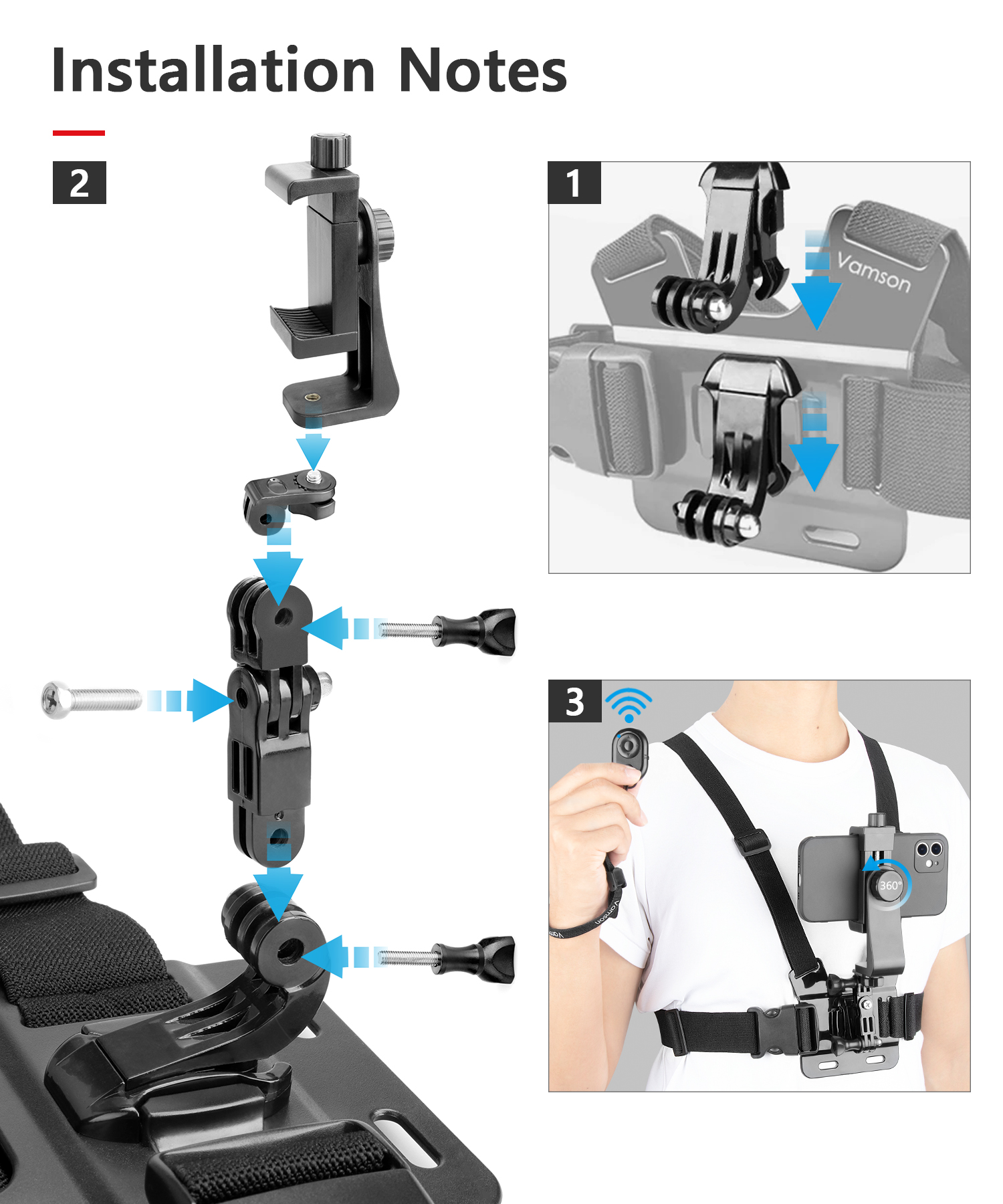 Installation Notes

2

1

Vamson

3

360°

Vamson