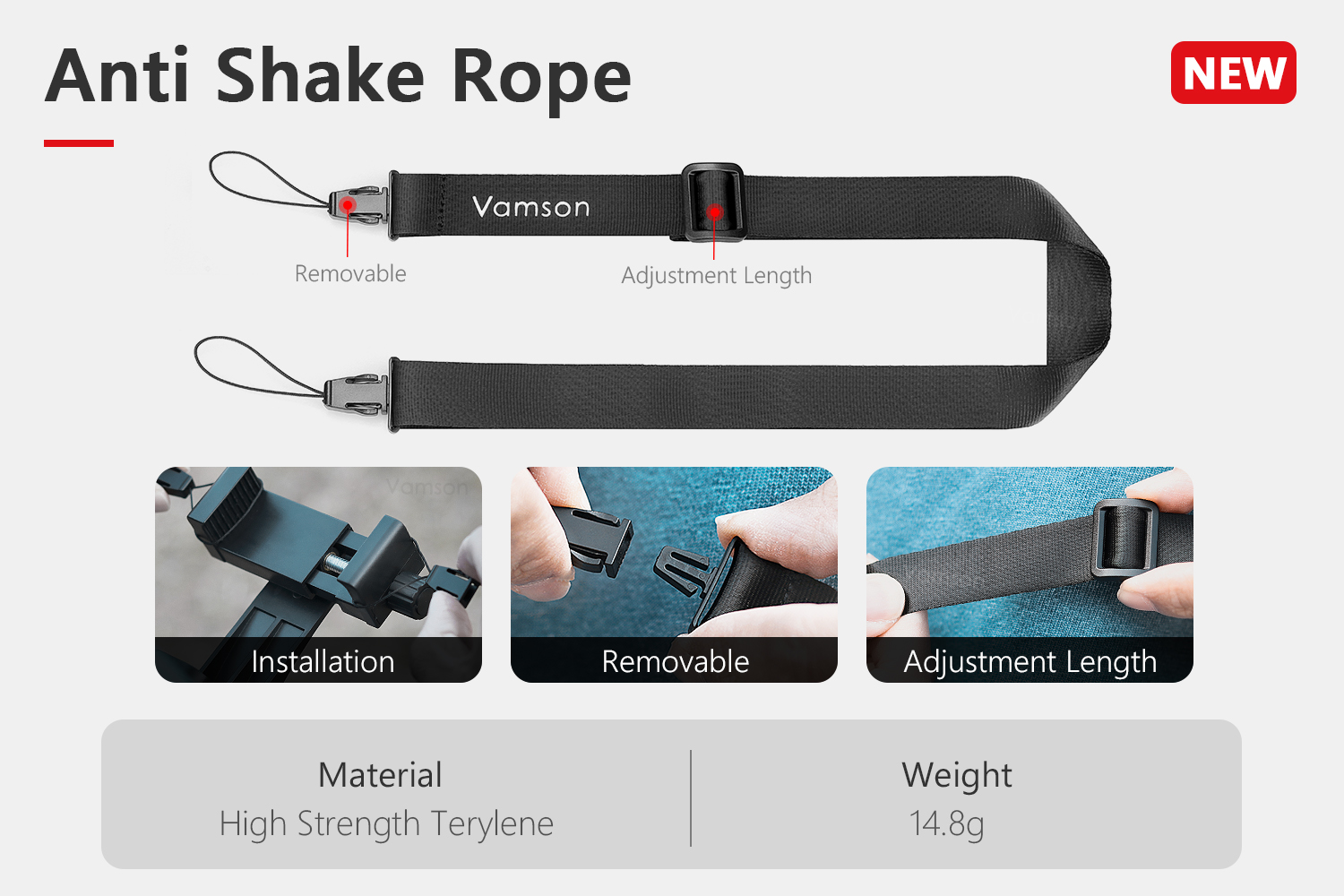 Anti Shake Rope

NEW

Vamson

Removable

Adjustment Length

Vamson

Installation

Removable

Adjustment Length

Material
High Strength Terylene

Weight
14.8g