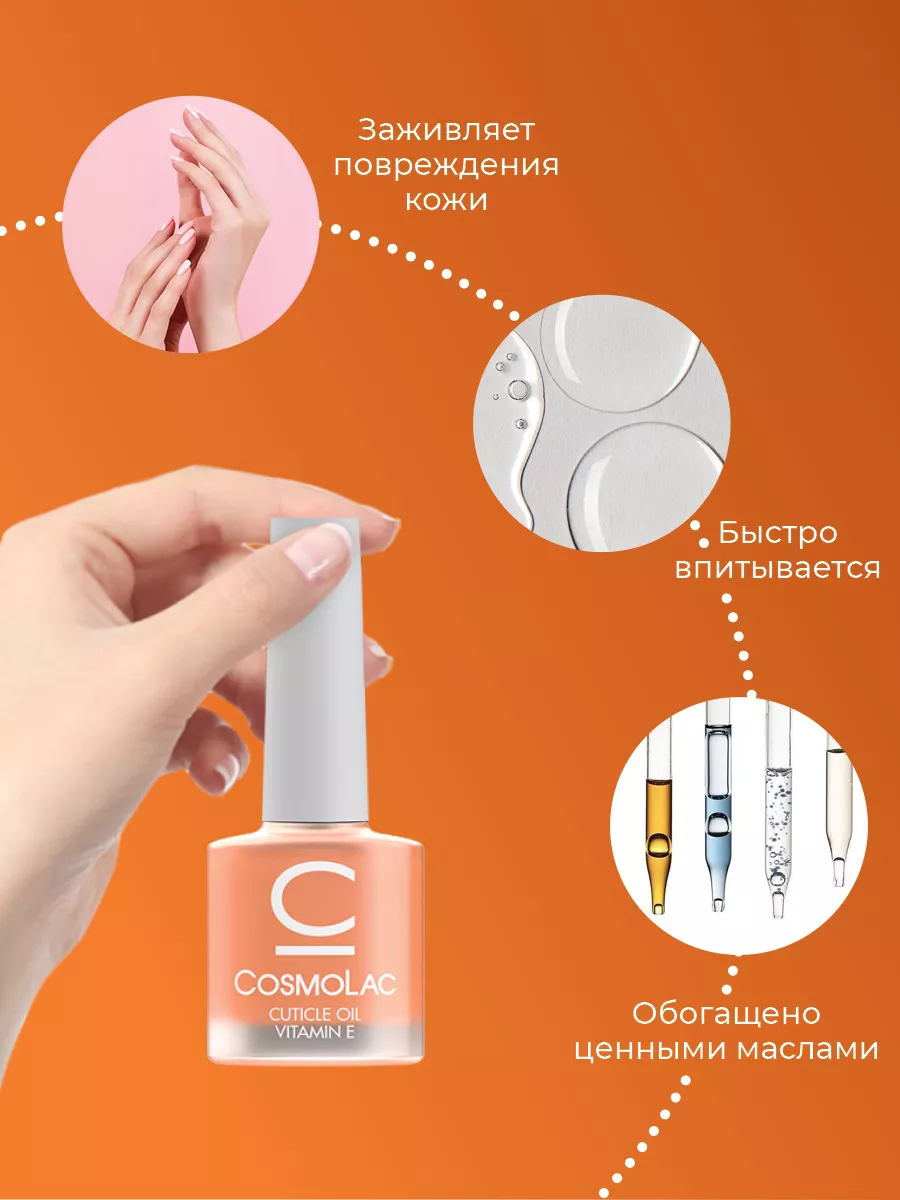 Заживляет повреждения кожи

Быстро впитывается

C
CosmoLac
CUTICLE OIL
VITAMIN E

Обогащено ценными маслами