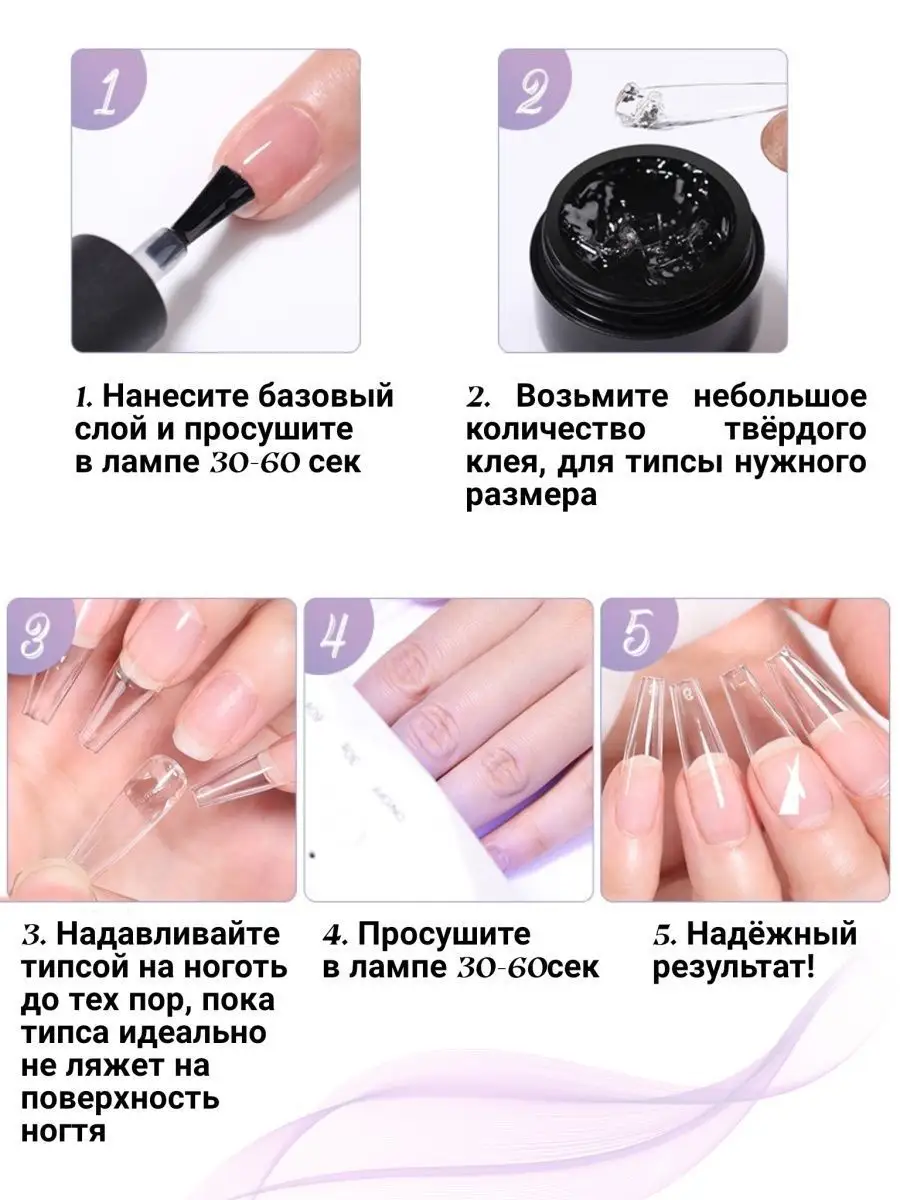 1

2

1. Нанесите базовый слой и просушите в лампе 30-60 сек

2. Возьмите небольшое количество твёрдого клея, для типсы нужного размера

3

4

5

3. Надавливайте типсой на ноготь до тех пор, пока типса идеально не ляжет на поверхность ногтя

4. Просушите в лампе 30-60сек

5. Надёжный результат!