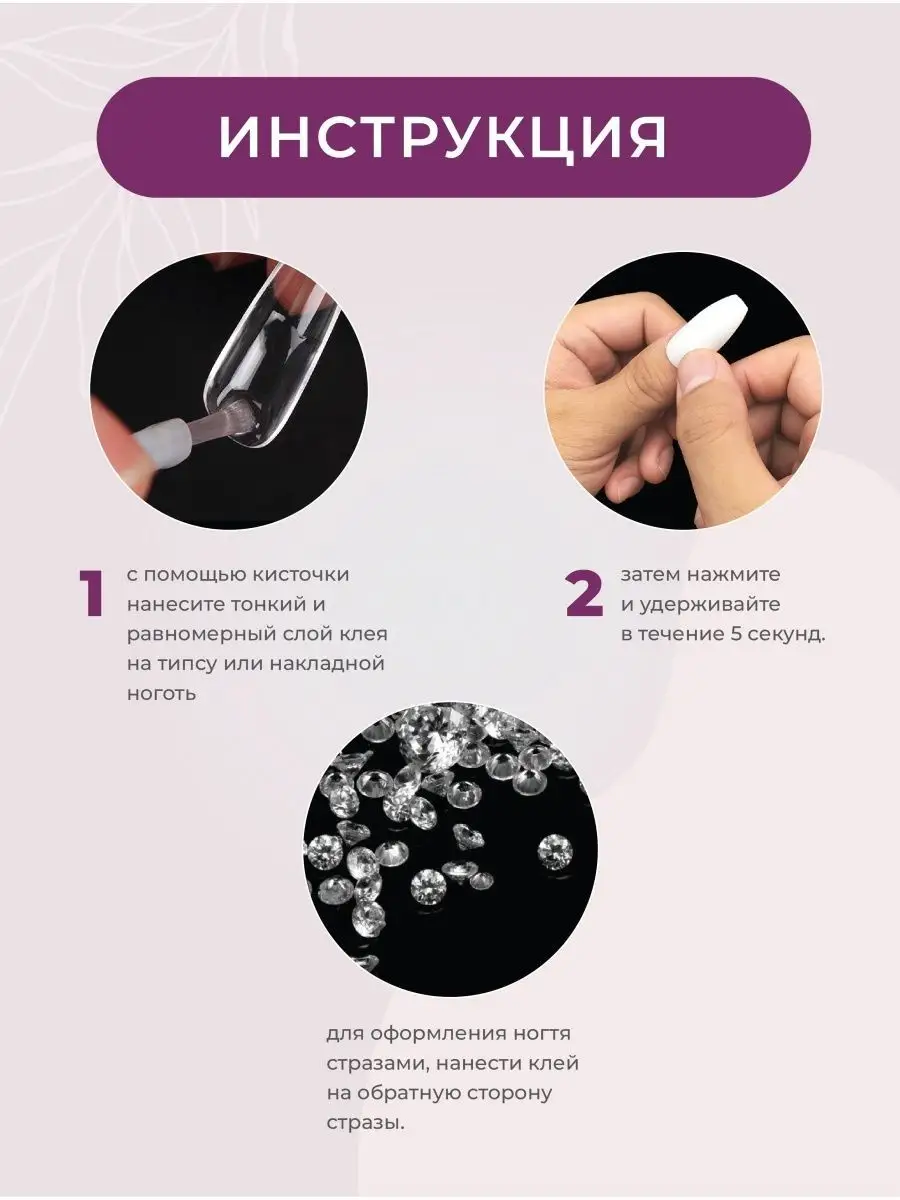 ИНСТРУКЦИЯ

1 с помощью кисточки нанесите тонкий и равномерный слой клея на типсу или накладной ноготь

2 затем нажмите и удерживайте в течение 5 секунд.

для оформления ногтя стразами, нанести клей на обратную сторону стразы.