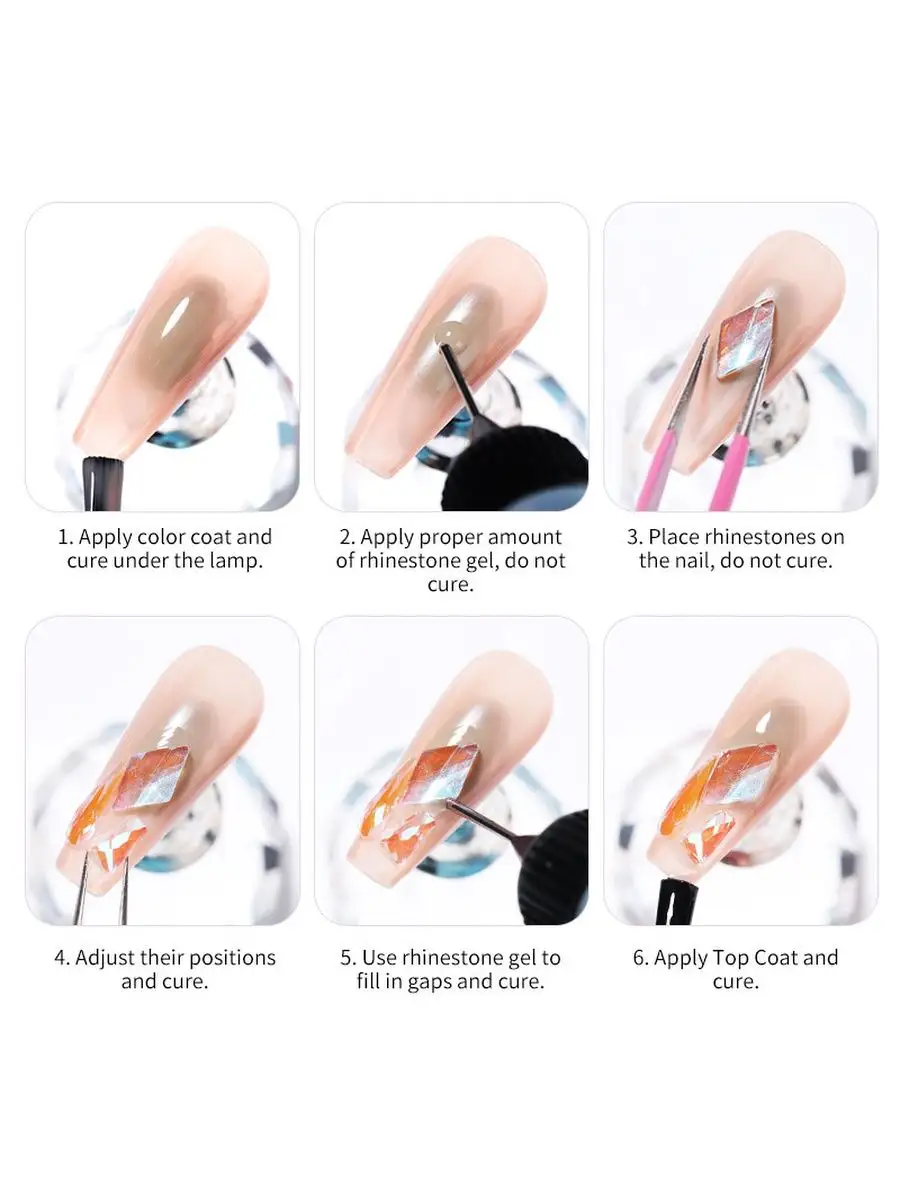 1. Apply color coat and cure under the lamp.

2. Apply proper amount of rhinestone gel, do not cure.

3. Place rhinestones on the nail, do not cure.

4. Adjust their positions and cure.

5. Use rhinestone gel to fill in gaps and cure.

6. Apply Top Coat and cure.