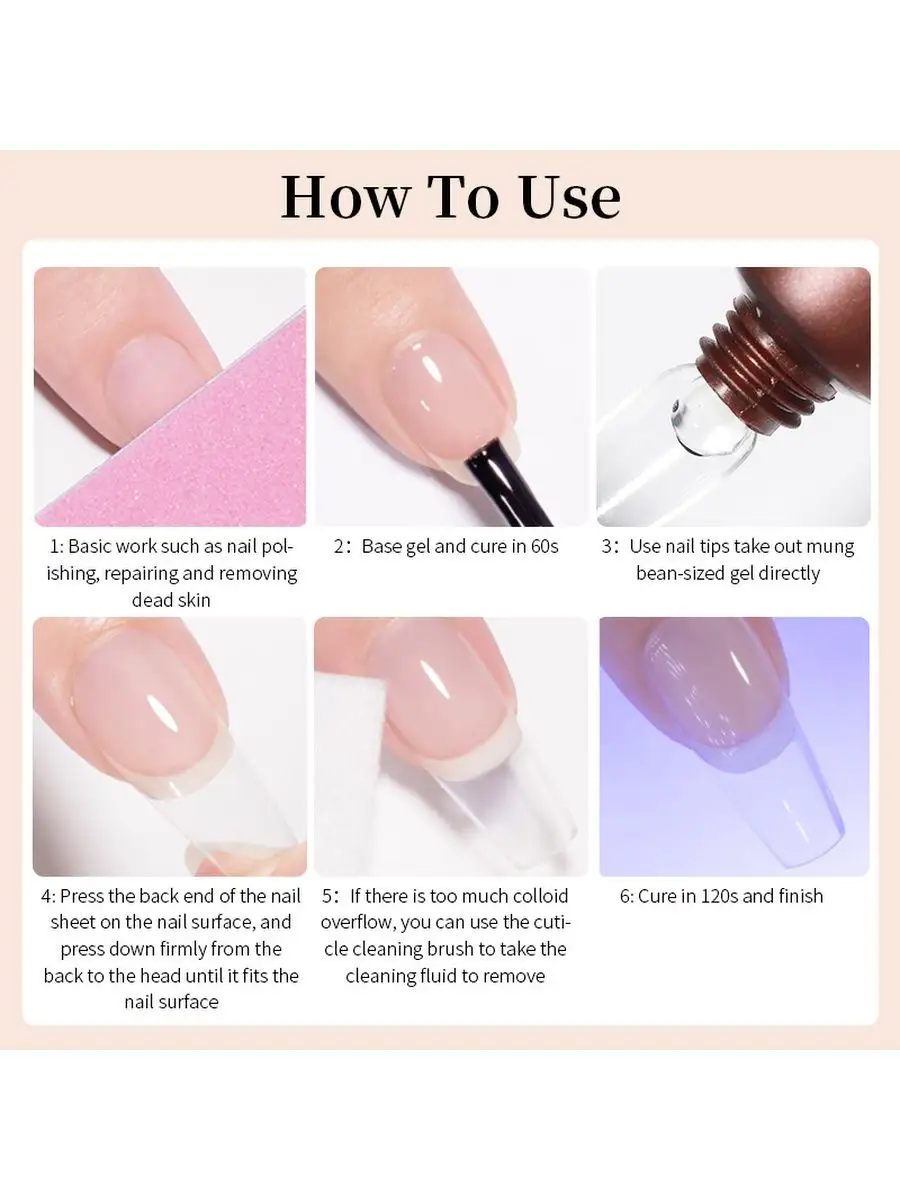 How To Use

1: Basic work such as nail polishing, repairing and removing dead skin

2：Base gel and cure in 60s

3：Use nail tips take out mung bean-sized gel directly

4: Press the back end of the nail sheet on the nail surface, and press down firmly from the back to the head until it fits the nail surface

5：If there is too much colloid overflow, you can use the cuticle cleaning brush to take the cleaning fluid to remove

6: Cure in 120s and finish