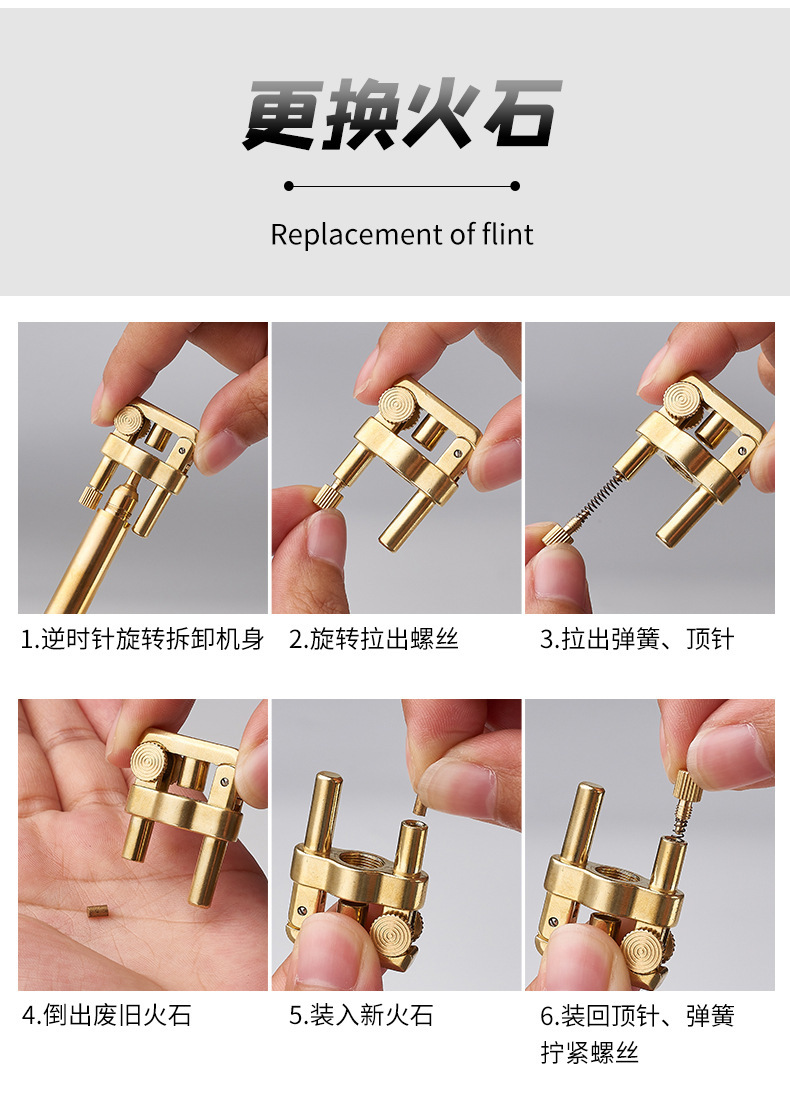 更换火石

Replacement of flint

1.逆时针旋转拆卸机身

2.旋转拉出螺丝

3.拉出弹簧、顶针

4.倒出废旧火石

5.装入新火石

6.装回顶针、弹簧拧紧螺丝