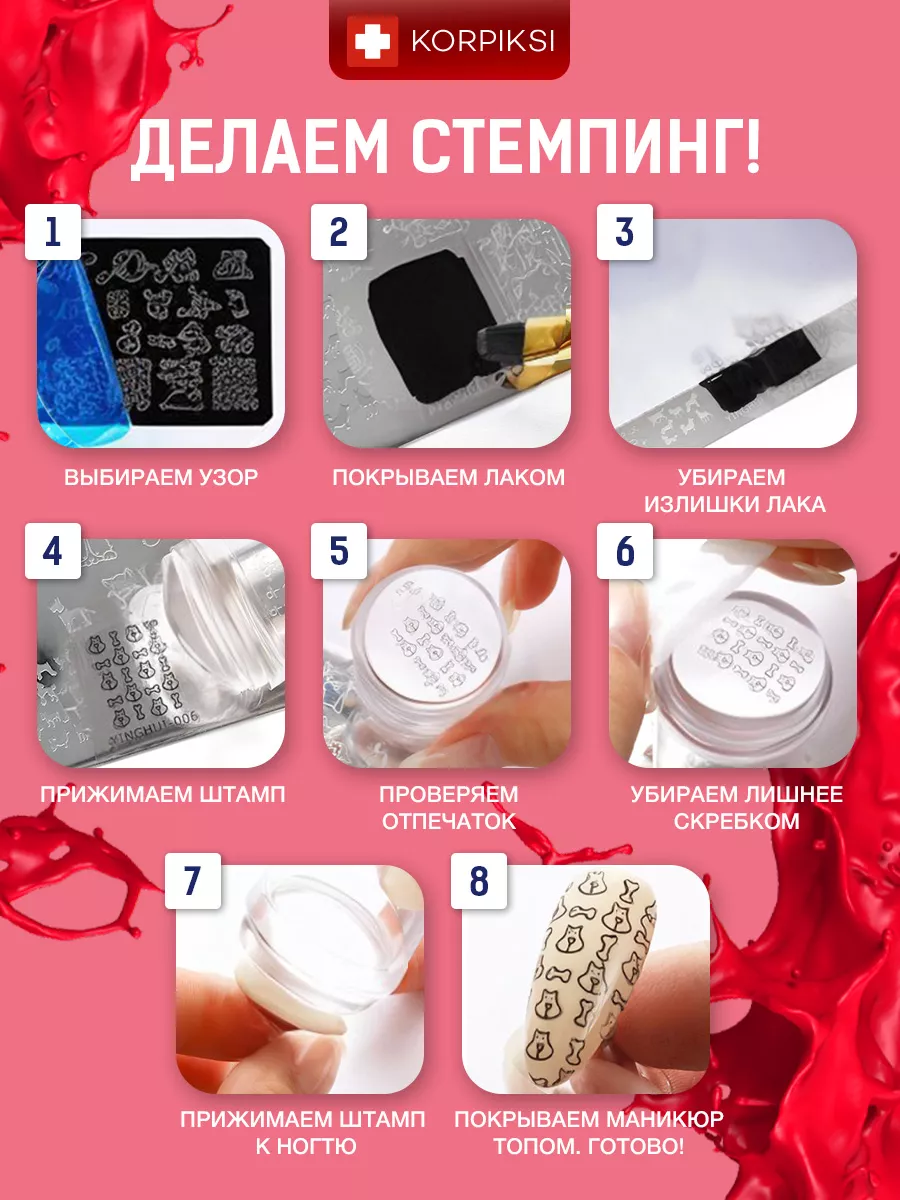 KORPIKSI

ДЕЛАЕМ СТЕМПИНГ!

1
ВЫБИРАЕМ УЗОР

2
ПОКРЫВАЕМ ЛАКОМ

3
УБИРАЕМ ИЗЛИШКИ ЛАКА

4
XINCHUI-006
ПРИЖИМАЕМ ШТАМП

5
ПРОВЕРЯЕМ ОТПЕЧАТОК

6
УБИРАЕМ ЛИШНЕЕ СКРЕБКОМ

7
ПРИЖИМАЕМ ШТАМП К НОГТЮ

8
ПОКРЫВАЕМ МАНИКЮР ТОПОМ. ГОТОВО!