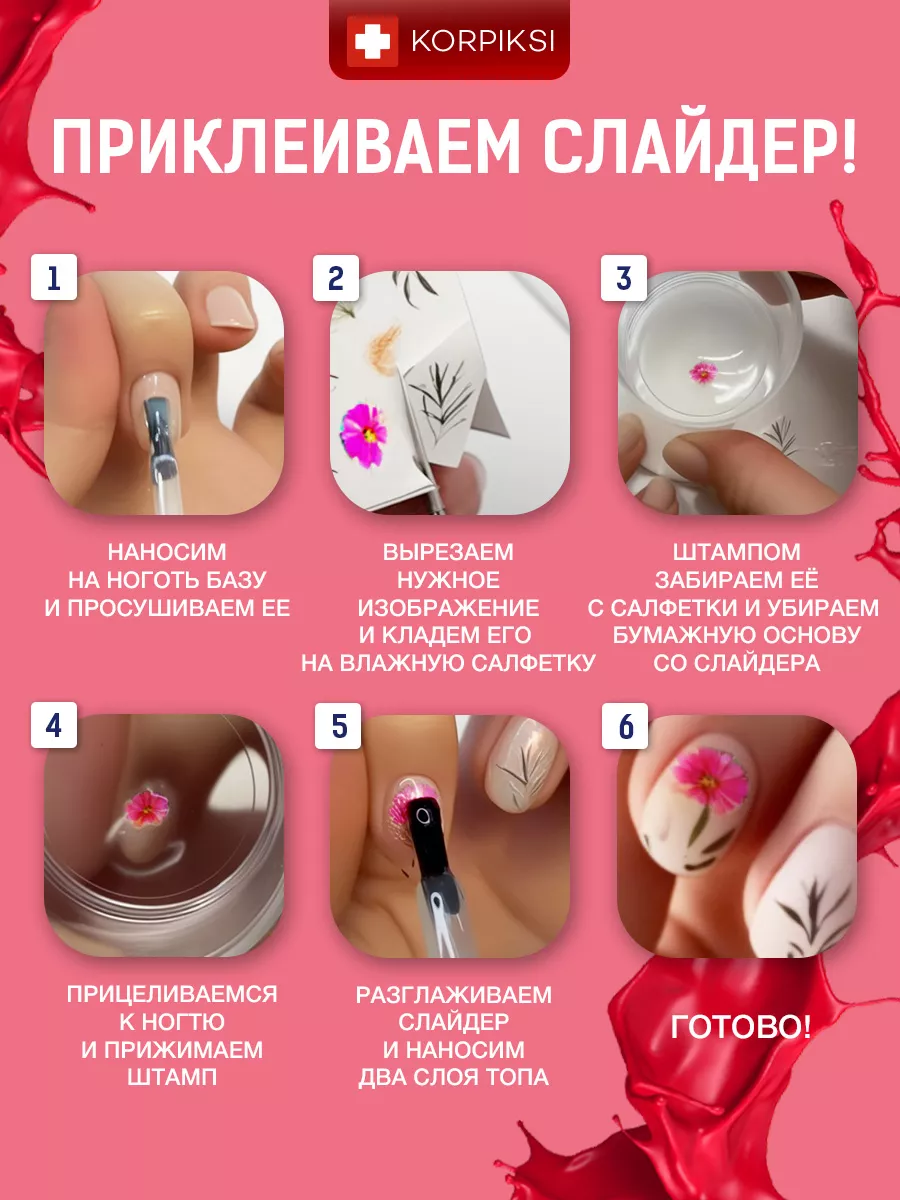 KORPIKSI

ПРИКЛЕИВАЕМ СЛАЙДЕР!

1

НАНОСИМ НА НОГОТЬ БАЗУ И ПРОСУШИВАЕМ ЕЕ

2

ВЫРЕЗАЕМ НУЖНОЕ ИЗОБРАЖЕНИЕ И КЛАДЕМ ЕГО НА ВЛАЖНУЮ САЛФЕТКУ

3

ШТАМПОМ ЗАБИРАЕМ ЕЁ С САЛФЕТКИ И УБИРАЕМ БУМАЖНУЮ ОСНОВУ СО СЛАЙДЕРА

4

ПРИЦЕЛИВАЕМСЯ К НОГТЮ И ПРИЖИМАЕМ ШТАМП

5

РАЗГЛАЖИВАЕМ СЛАЙДЕР И НАНОСИМ ДВА СЛОЯ ТОПА

6

ГОТОВО!